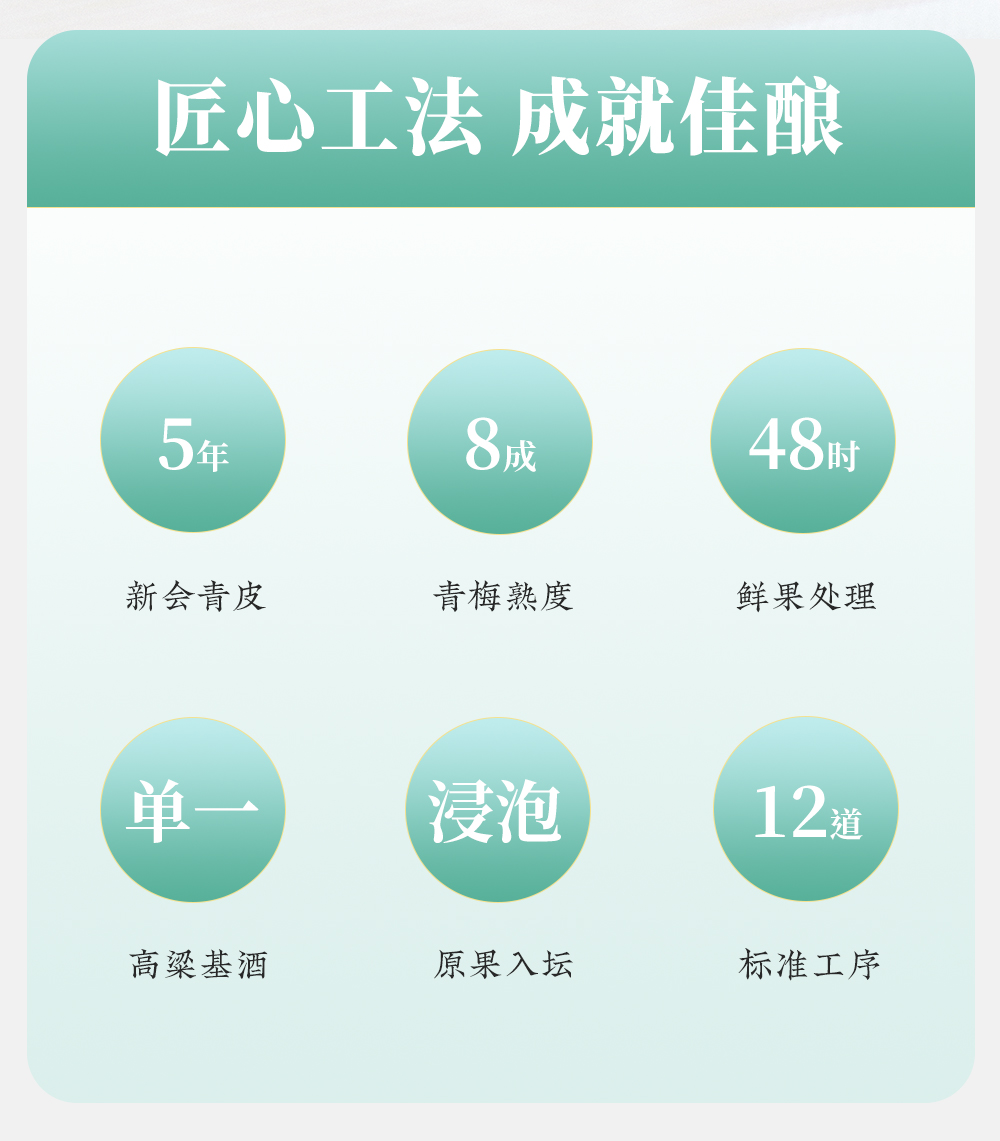 匠心工法 成就佳酿

5年

新会青皮

8成

青梅熟度

48时

鲜果处理

单一

高粱基酒

浸泡

原果入坛

12道

标准工序