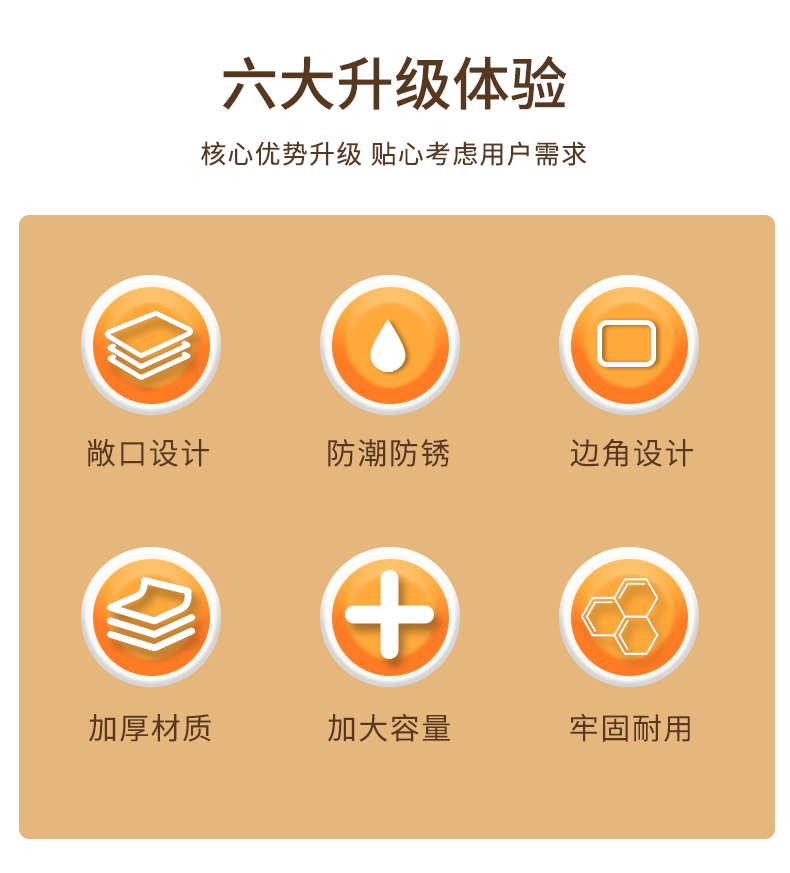 六大升级体验

核心优势升级 贴心考虑用户需求

敞口设计

防潮防锈

边角设计

加厚材质

加大容量

牢固耐用