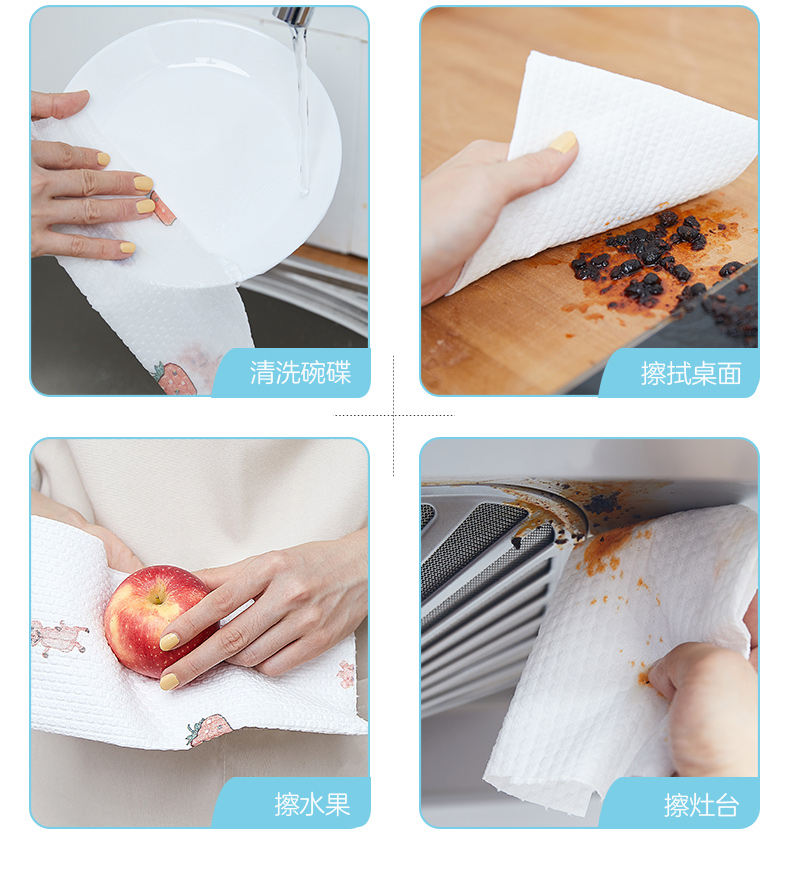 清洗碗碟

擦拭桌面

擦水果

擦灶台