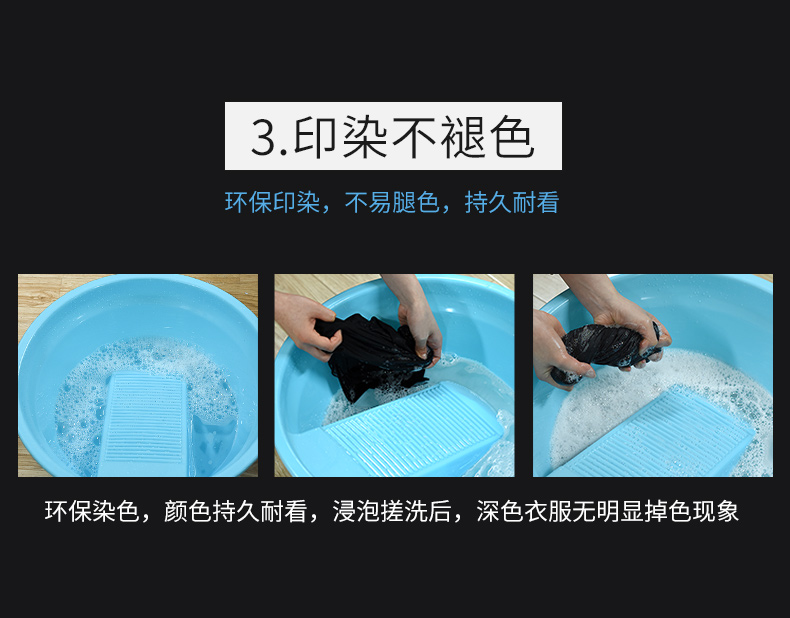 3.印染不褪色

环保印染，不易腿色，持久耐看

环保染色，颜色持久耐看，浸泡搓洗后，深色衣服无明显掉色现象