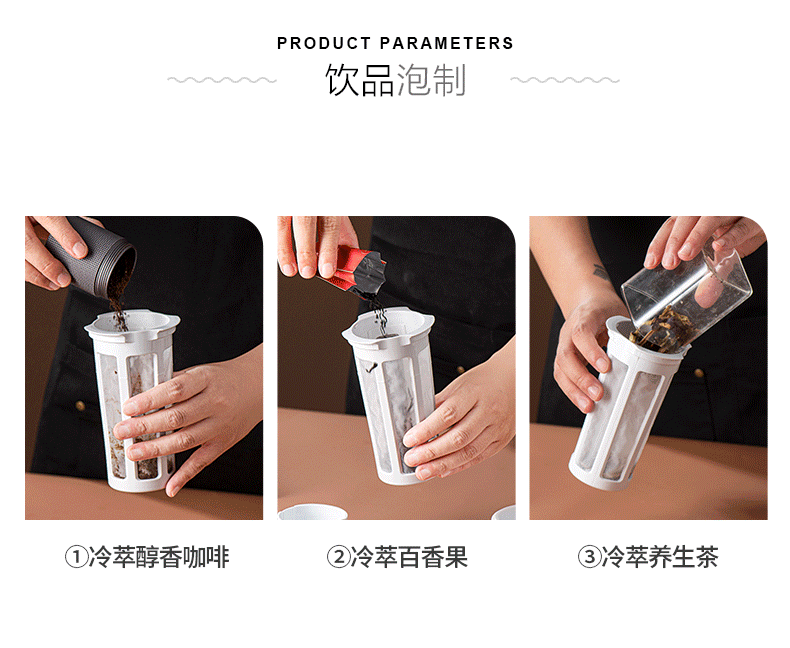 PRODUCT PARAMETERS
饮品泡制

①冷萃醇香咖啡

②冷萃百香果

③冷萃养生茶