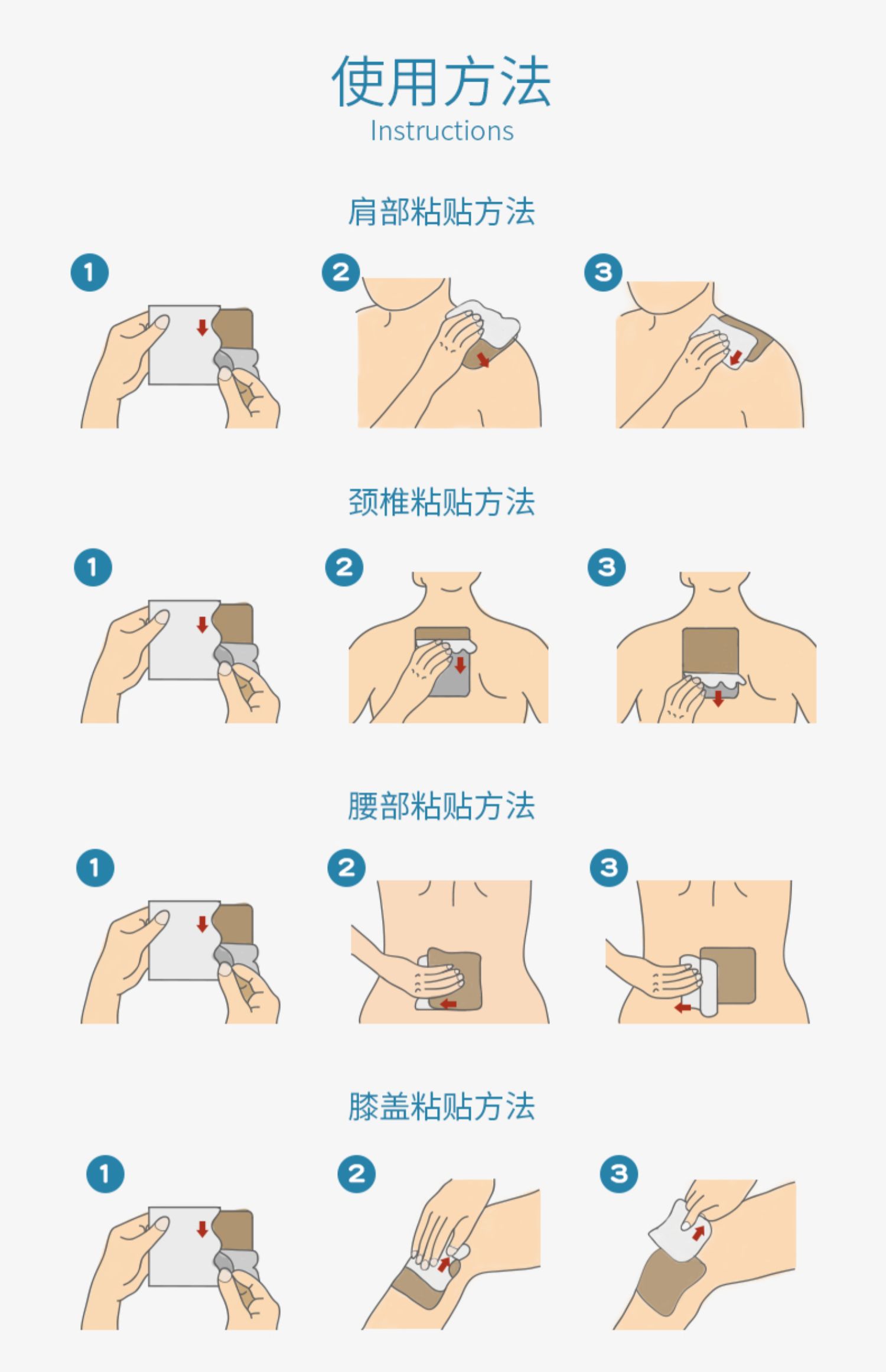 使用方法
Instructions

肩部粘贴方法

1 2 3

颈椎粘贴方法

1 2 3

腰部粘贴方法

1 2 3

膝盖粘贴方法

1 2 3