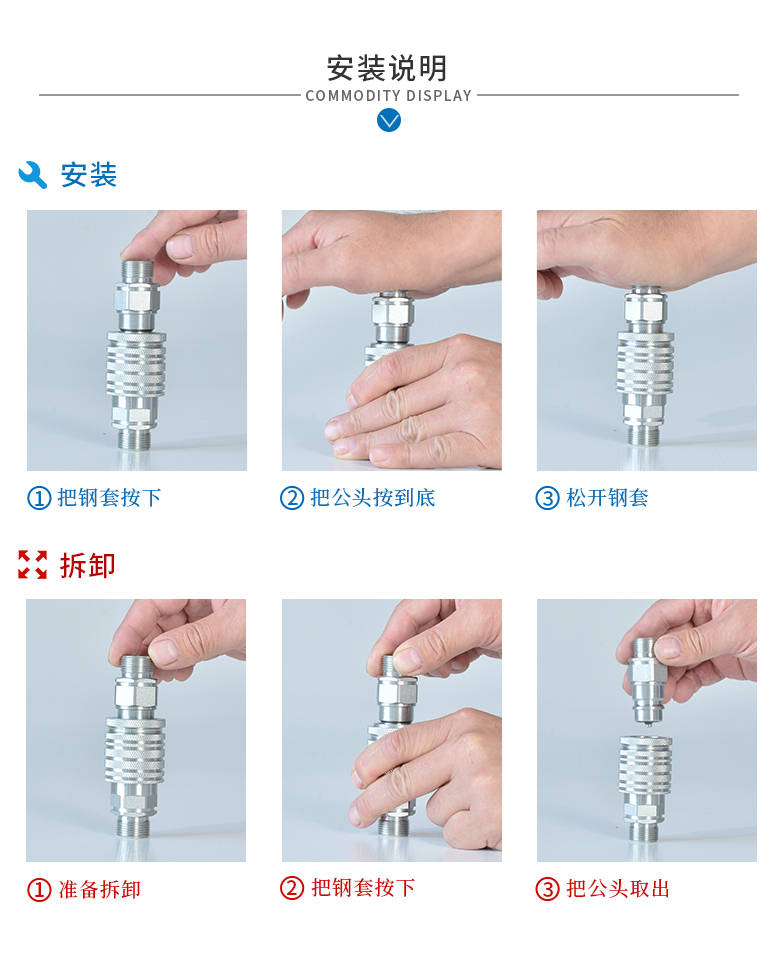 安装说明
COMMODITY DISPLAY

安装

① 把钢套按下

② 把公头按到底

③ 松开钢套

拆卸

① 准备拆卸

② 把钢套按下

③ 把公头取出