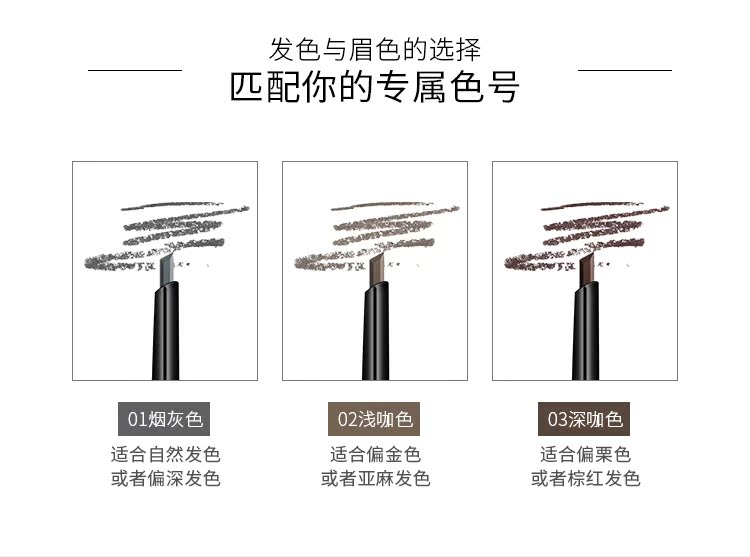 发色与眉色的选择
匹配你的专属色号

01烟灰色
适合自然发色
或者偏深发色

02浅咖色
适合偏金色
或者亚麻发色

03深咖色
适合偏栗色
或者棕红发色