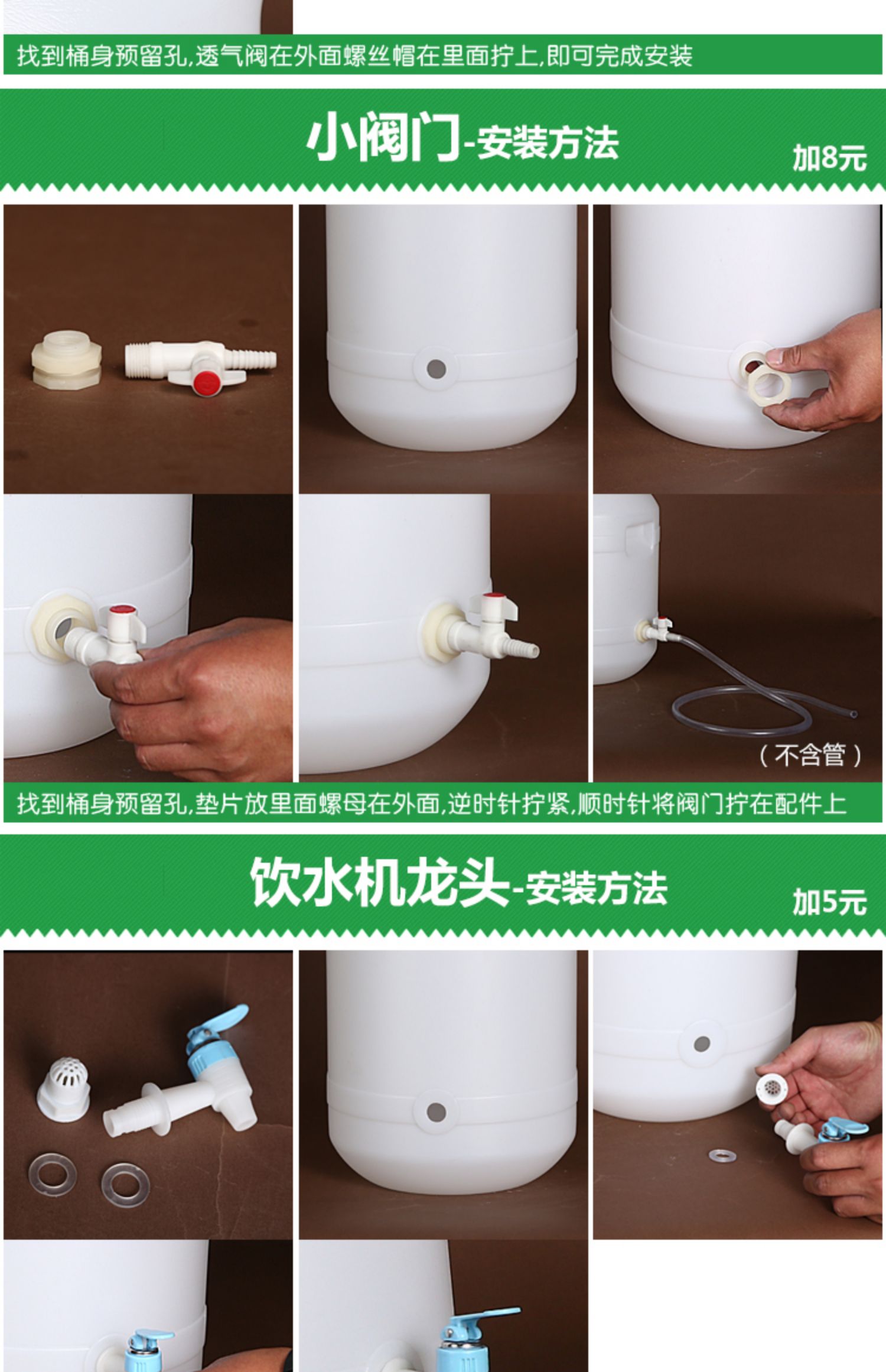 找到桶身预留孔,透气阀在外面螺丝帽在里面拧上,即可完成安装

小阀门-安装方法

加8元

（不含管）

找到桶身预留孔,垫片放里面螺母在外面,逆时针拧紧,顺时针将阀门拧在配件上

饮水机龙头-安装方法

加5元