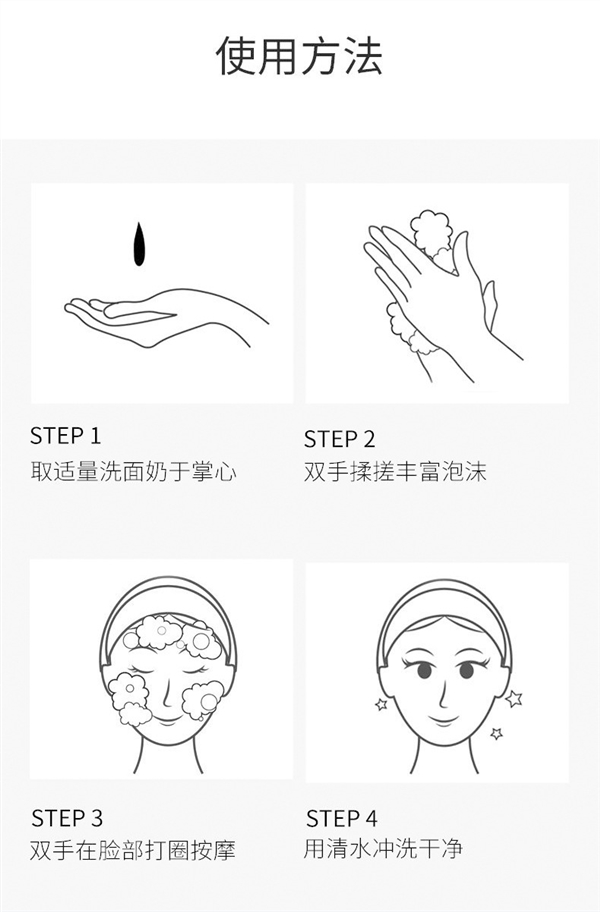 使用方法

STEP 1
取适量洗面奶于掌心

STEP 2
双手揉搓丰富泡沫

STEP 3
双手在脸部打圈按摩

STEP 4
用清水冲洗干净