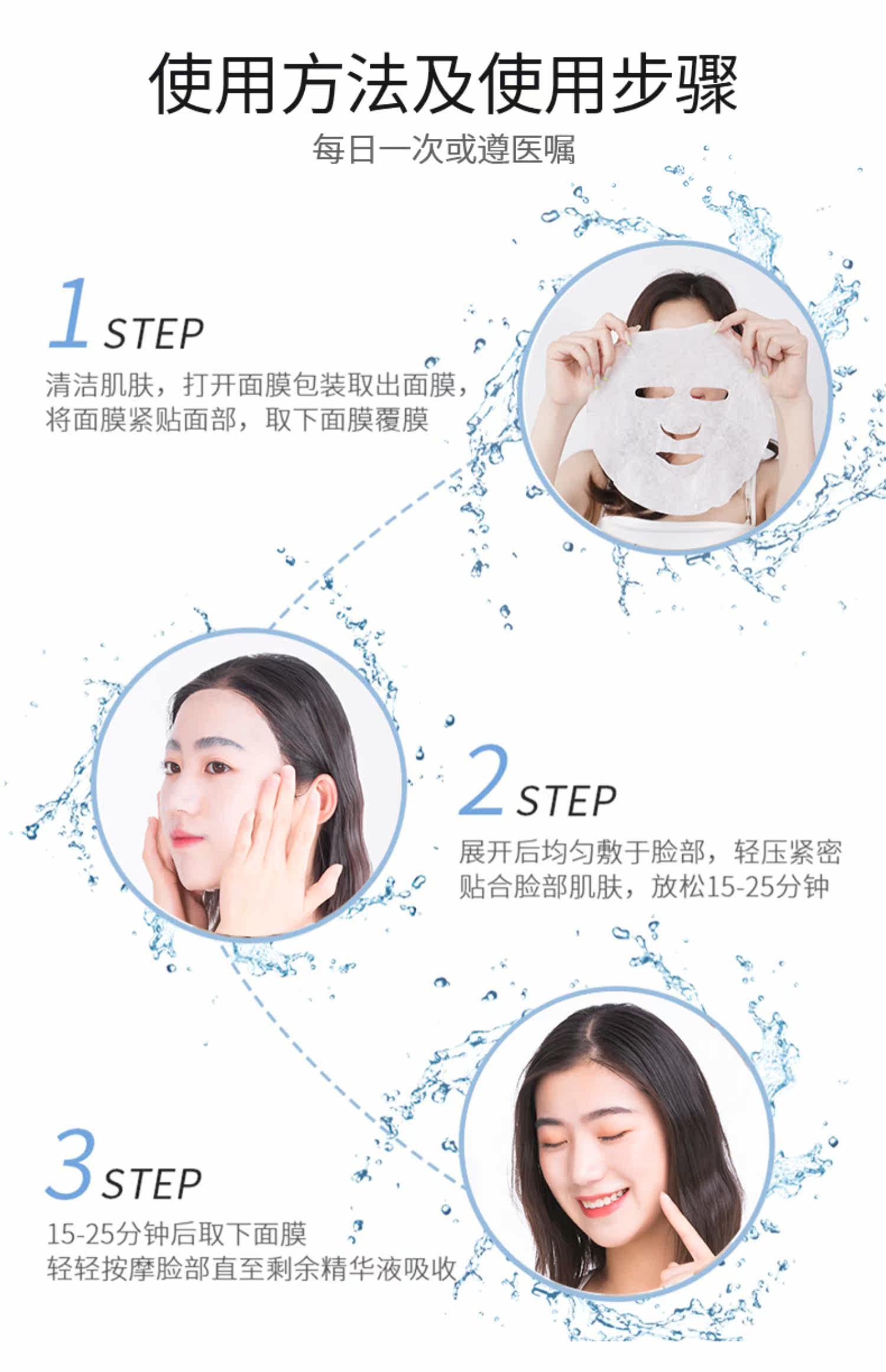 使用方法及使用步骤

每日一次或遵医嘱

1 STEP

清洁肌肤，打开面膜包装取出面膜，将面膜紧贴面部，取下面膜覆膜

2 STEP

展开后均匀敷于脸部，轻压紧密贴合脸部肌肤，放松15-25分钟

3 STEP

15-25分钟后取下面膜
轻轻按摩脸部直至剩余精华液吸收