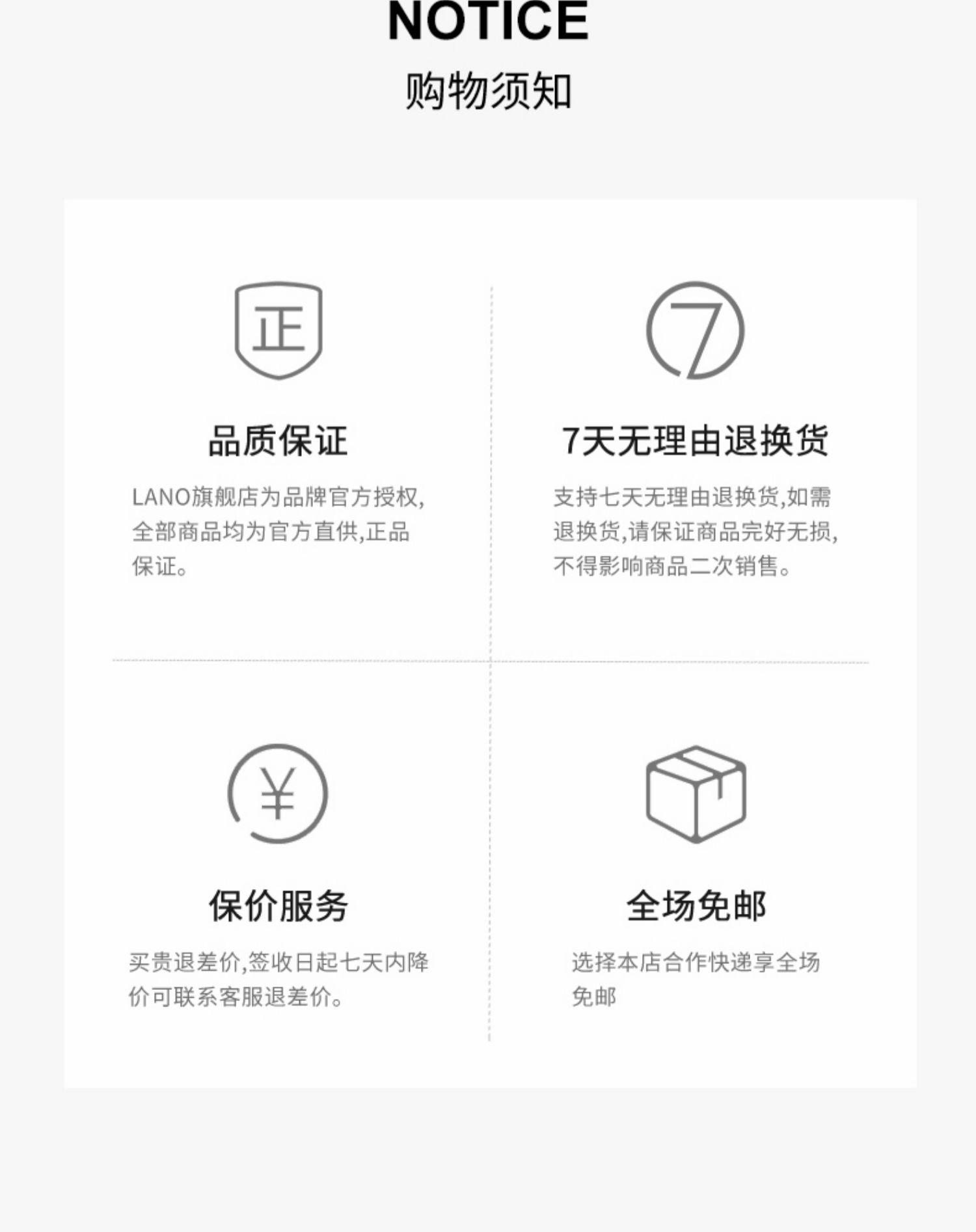 NOTICE
购物须知

正

品质保证

LANO旗舰店为品牌官方授权,全部商品均为官方直供,正品保证。

7

7天无理由退换货

支持七天无理由退换货,如需退换货,请保证商品完好无损,不得影响商品二次销售。

¥

保价服务

买贵退差价,签收日起七天内降价可联系客服退差价。

全场免邮

选择本店合作快递享全场免邮