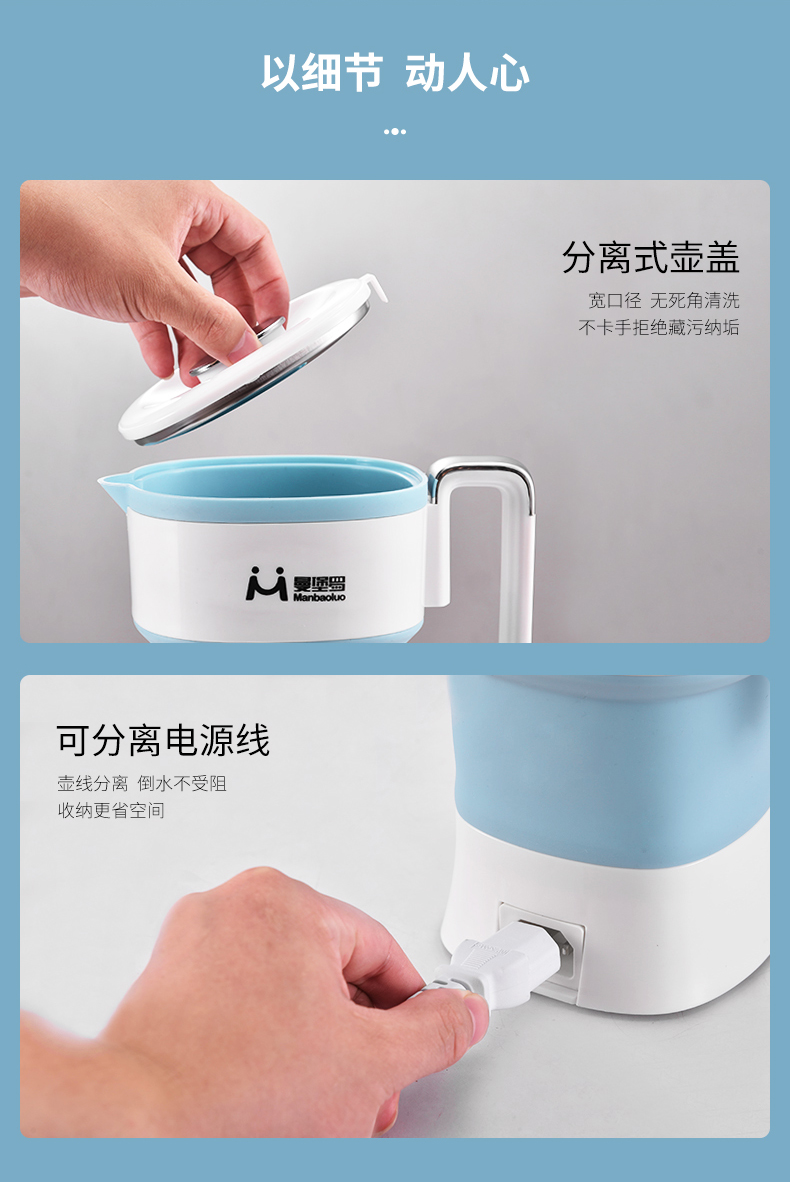 以细节 动人心

分离式壶盖

宽口径 无死角清洗
不卡手拒绝藏污纳垢

曼堡罗
Manbaoluo

可分离电源线

壶线分离 倒水不受阻
收纳更省空间