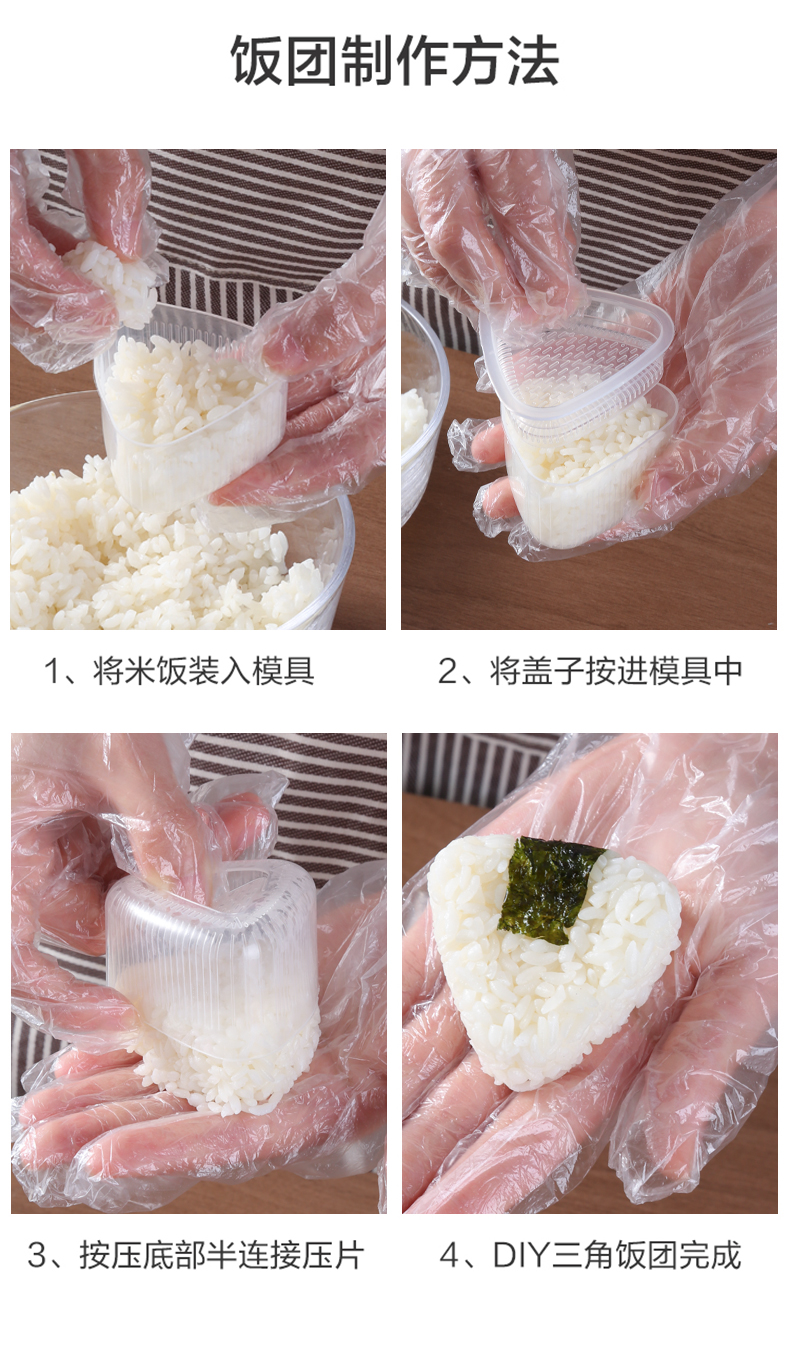 饭团制作方法

1、将米饭装入模具

2、将盖子按进模具中

3、按压底部半连接压片

4、DIY三角饭团完成