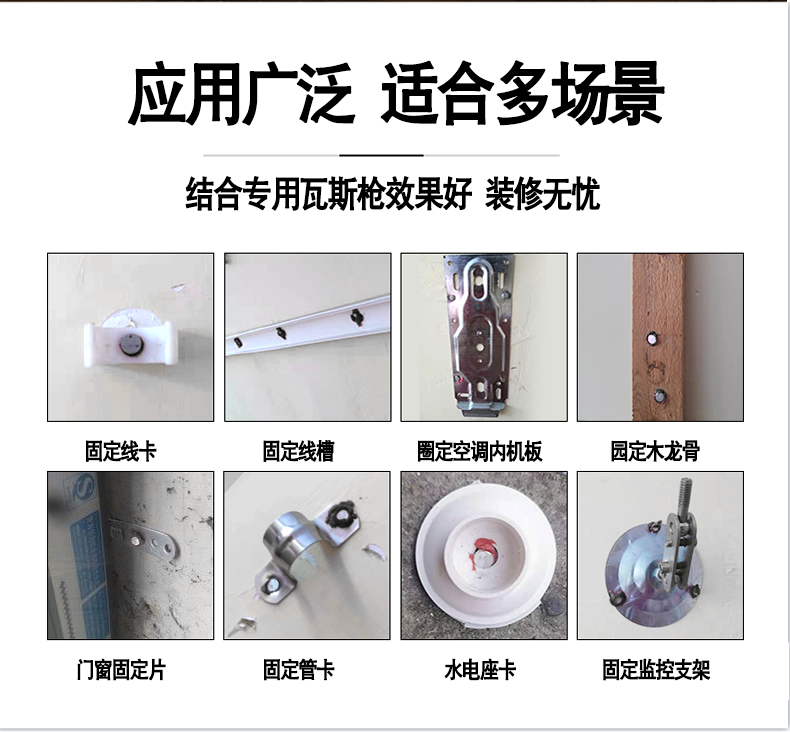 应用广泛 适合多场景

结合专用瓦斯枪效果好 装修无忧

固定线卡

固定线槽

圈定空调内机板

园定木龙骨

门窗固定片

固定管卡

水电座卡

固定监控支架