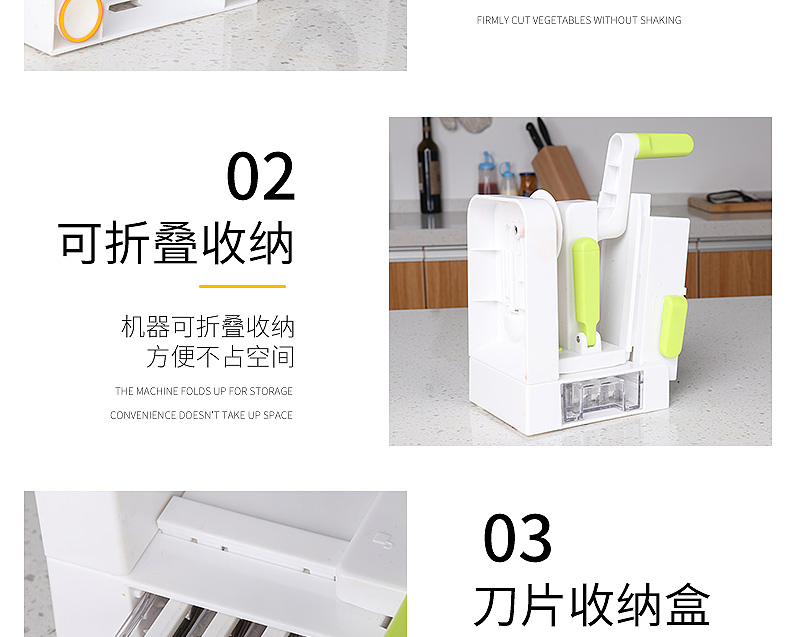 FIRMLY CUT VEGETABLES WITHOUT SHAKING

02

可折叠收纳

机器可折叠收纳
方便不占空间

THE MACHINE FOLDS UP FOR STORAGE

CONVENIENCE DOESN'T TAKE UP SPACE

03

刀片收纳盒