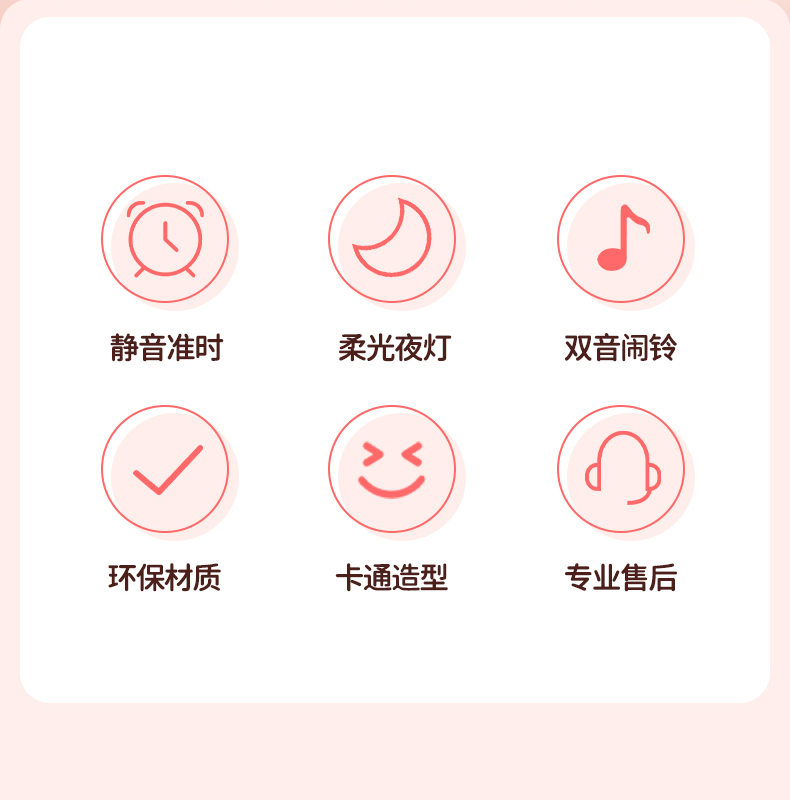 静音准时 柔光夜灯 双音闹铃

环保材质 卡通造型 专业售后