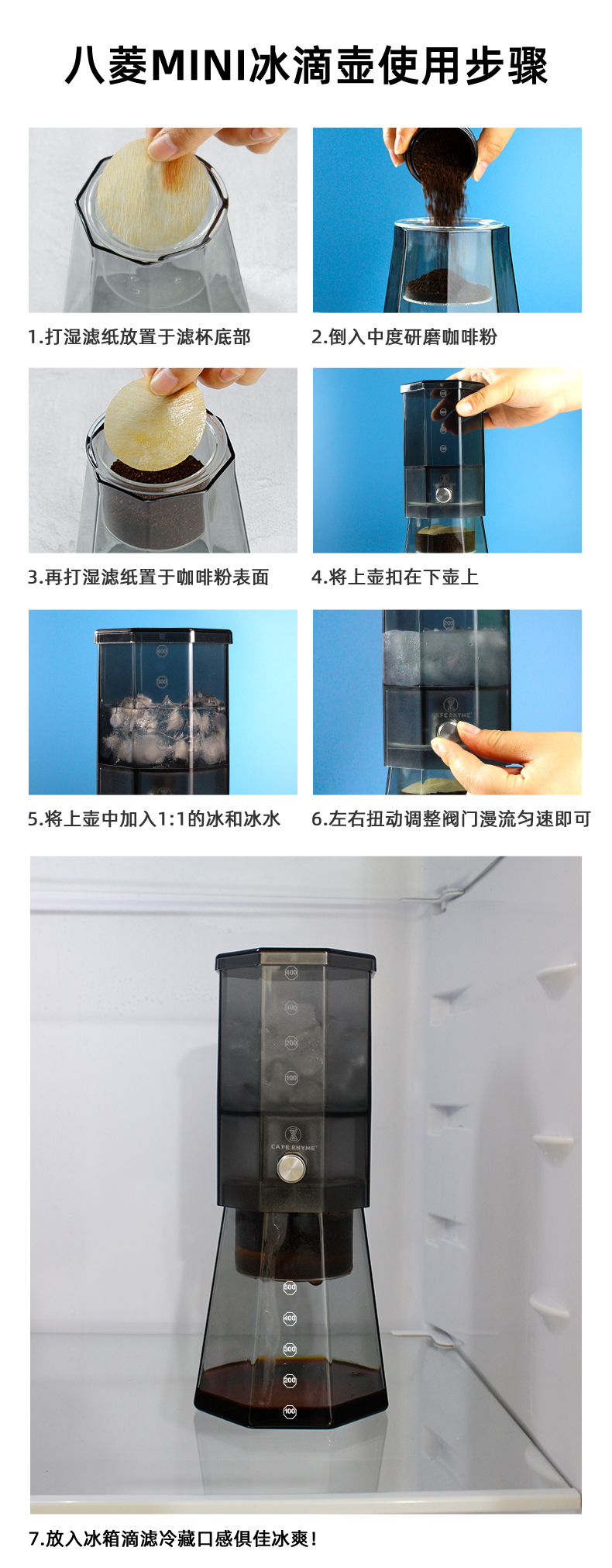 八菱MINI冰滴壶使用步骤

1.打湿滤纸放置于滤杯底部

2.倒入中度研磨咖啡粉

3.再打湿滤纸置于咖啡粉表面

4.将上壶扣在下壶上

400
300

5.将上壶中加入1:1的冰和冰水

200
CAFE RHYME

6.左右扭动调整阀门漫流匀速即可

400
300
200
100
CAFE RHYME
500
400
300
200
100

7.放入冰箱滴滤冷藏口感俱佳冰爽!