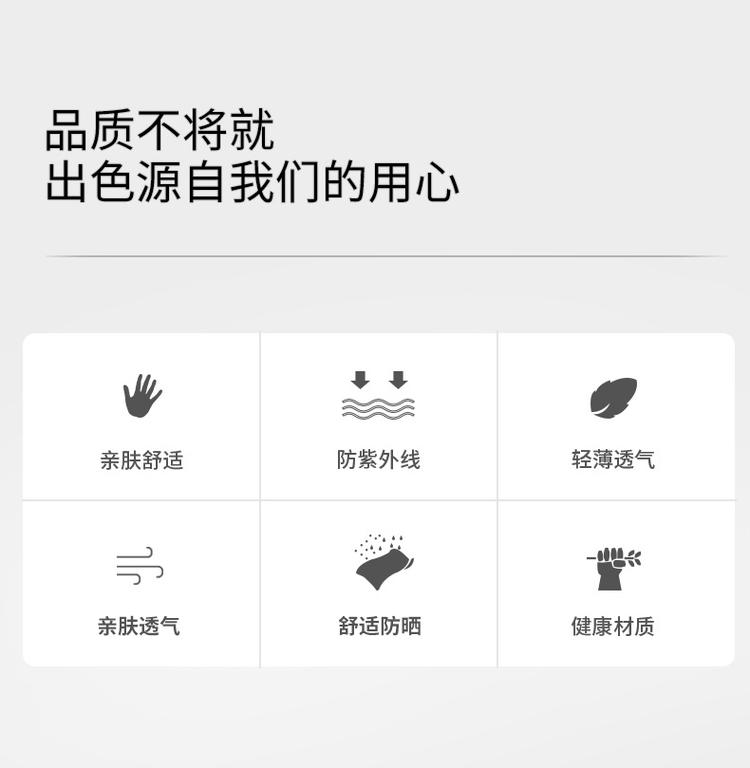 品质不将就
出色源自我们的用心

亲肤舒适

防紫外线

轻薄透气

亲肤透气

舒适防晒

健康材质