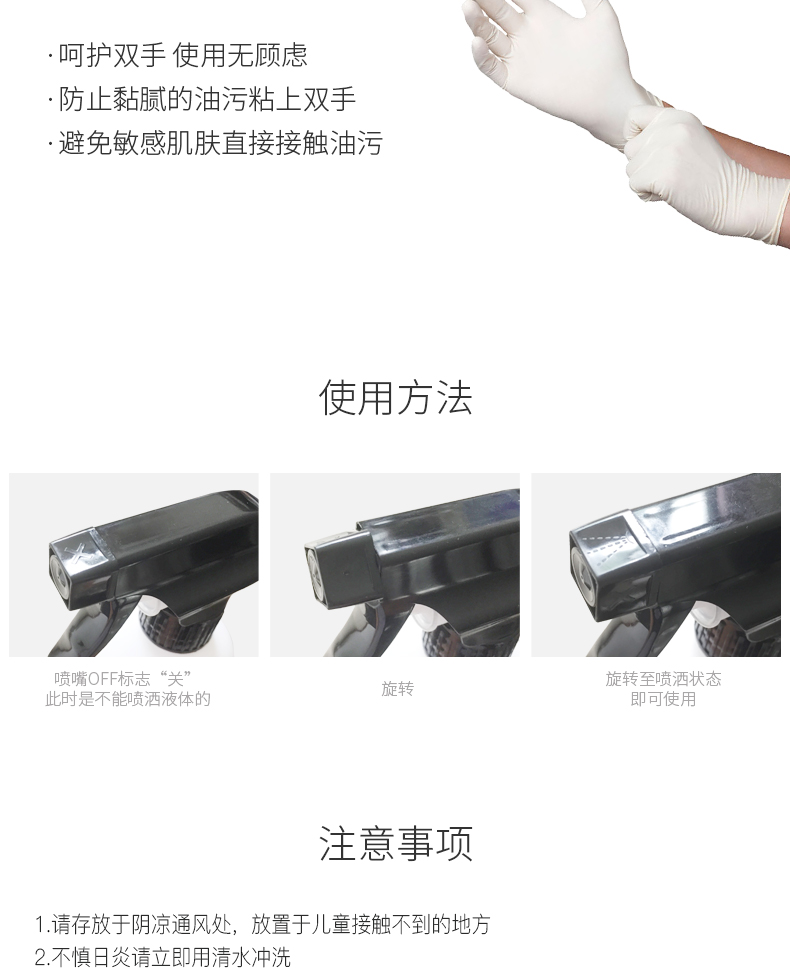 ·呵护双手 使用无顾虑
·防止黏腻的油污粘上双手
·避免敏感肌肤直接接触油污

使用方法

喷嘴OFF标志“关”
此时是不能喷洒液体的

旋转

旋转至喷洒状态
即可使用

注意事项

1.请存放于阴凉通风处，放置于儿童接触不到的地方
2.不慎日炎请立即用清水冲洗