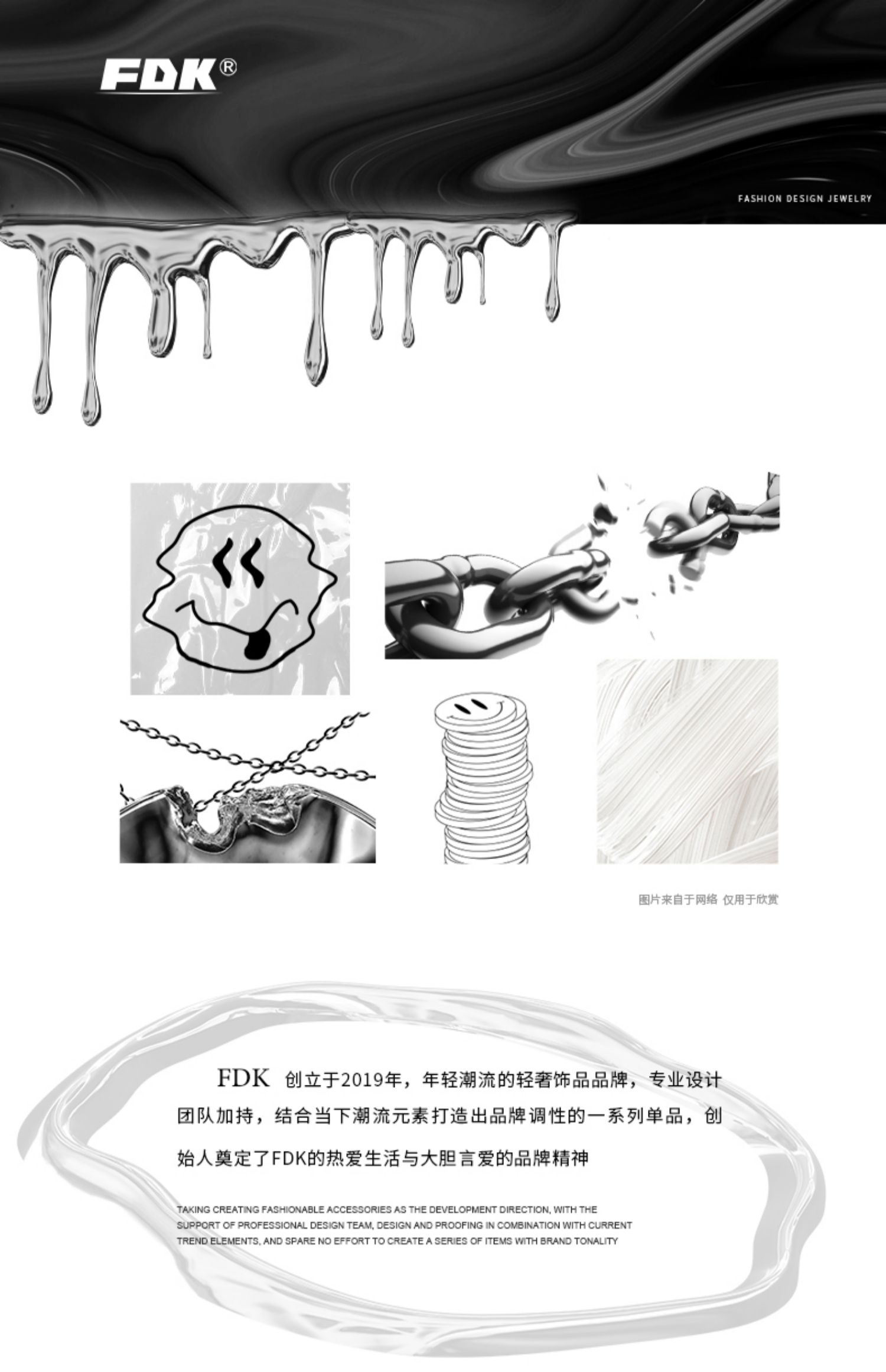 FDK®

FASHION DESIGN JEWELRY

图片来自于网络 仅用于欣赏

FDK 创立于2019年，年轻潮流的轻奢饰品品牌，专业设计团队加持，结合当下潮流元素打造出品牌调性的一系列单品，创始人奠定了FDK的热爱生活与大胆言爱的品牌精神

TAKING CREATING FASHIONABLE ACCESSORIES AS THE DEVELOPMENT DIRECTION, WITH THE SUPPORT OF PROFESSIONAL DESIGN TEAM, DESIGN AND PROOFING IN COMBINATION WITH CURRENT TREND ELEMENTS, AND SPARE NO EFFORT TO CREATE A SERIES OF ITEMS WITH BRAND TONALITY