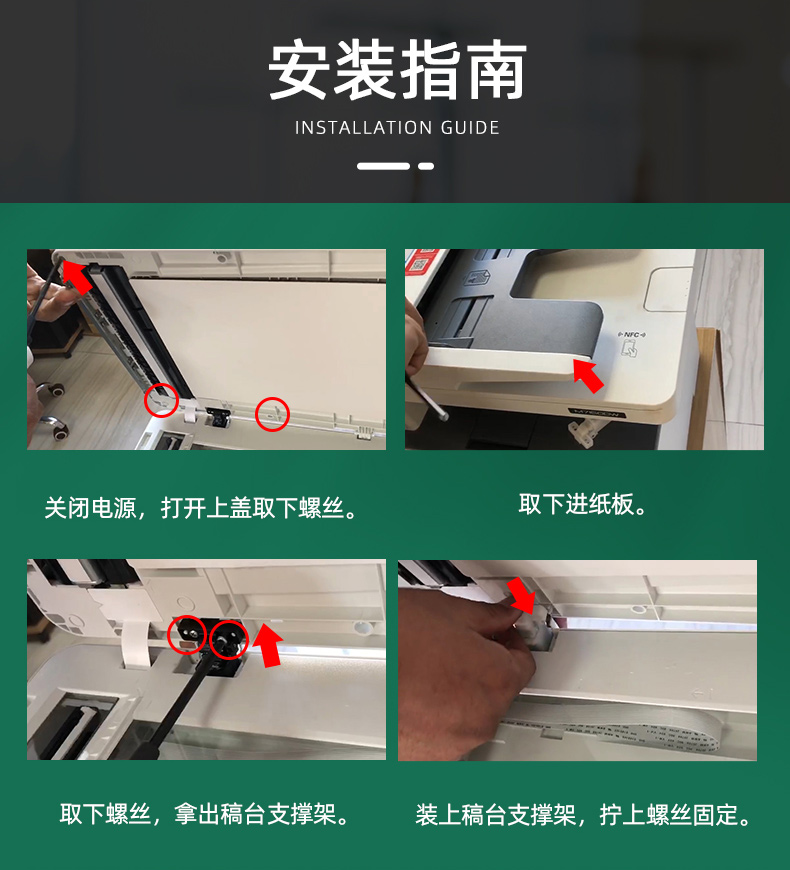 安装指南
INSTALLATION GUIDE

NFC

关闭电源，打开上盖取下螺丝。

取下进纸板。

取下螺丝，拿出稿台支撑架。

装上稿台支撑架，拧上螺丝固定。