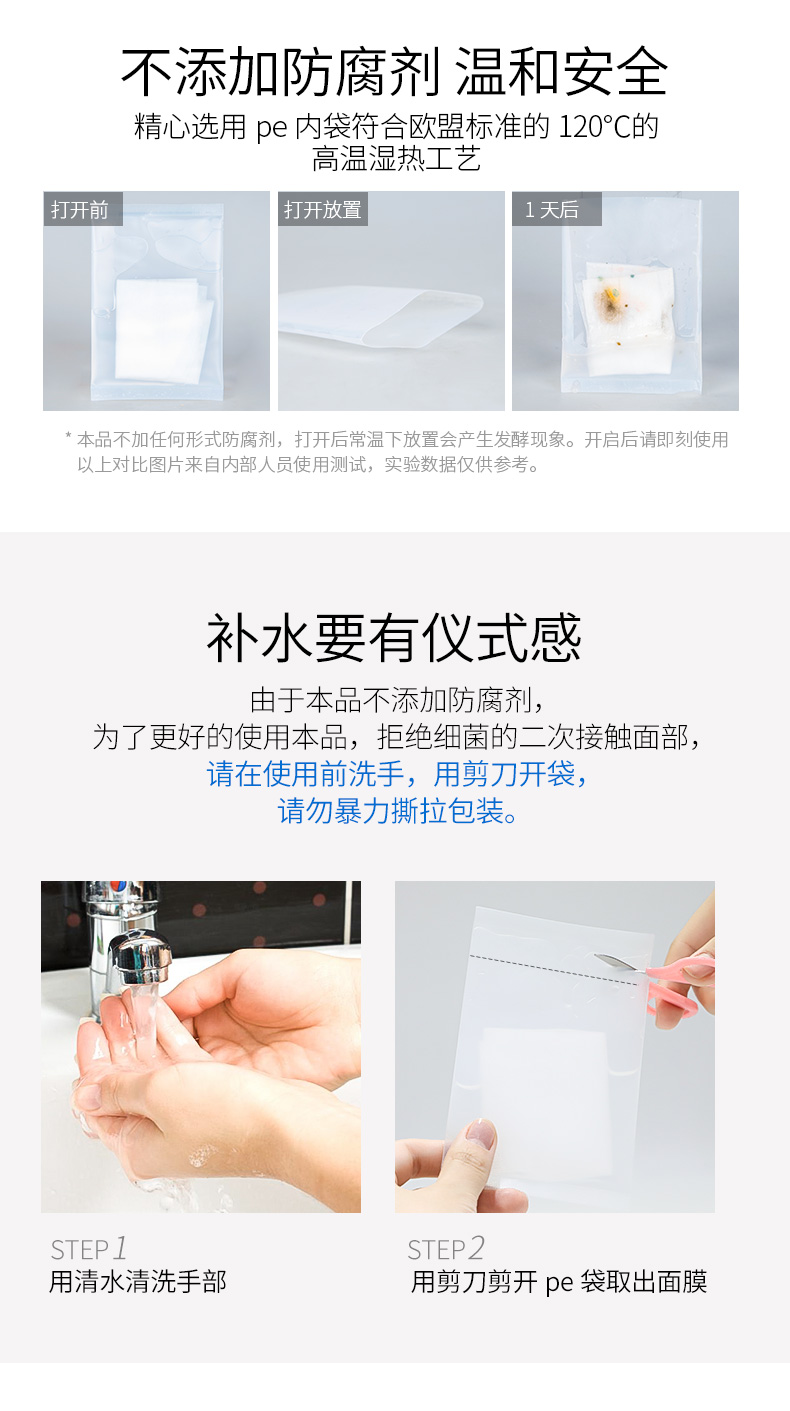 不添加防腐剂 温和安全

精心选用 pe 内袋符合欧盟标准的 120°C的高温湿热工艺

打开前

打开放置

1 天后

* 本品不加任何形式防腐剂，打开后常温下放置会产生发酵现象。开启后请即刻使用
以上对比图片来自内部人员使用测试，实验数据仅供参考。

补水要有仪式感

由于本品不添加防腐剂，
为了更好的使用本品，拒绝细菌的二次接触面部，
请在使用前洗手，用剪刀开袋，
请勿暴力撕拉包装。

STEP 1
用清水清洗手部

STEP 2
用剪刀剪开 pe 袋取出面膜