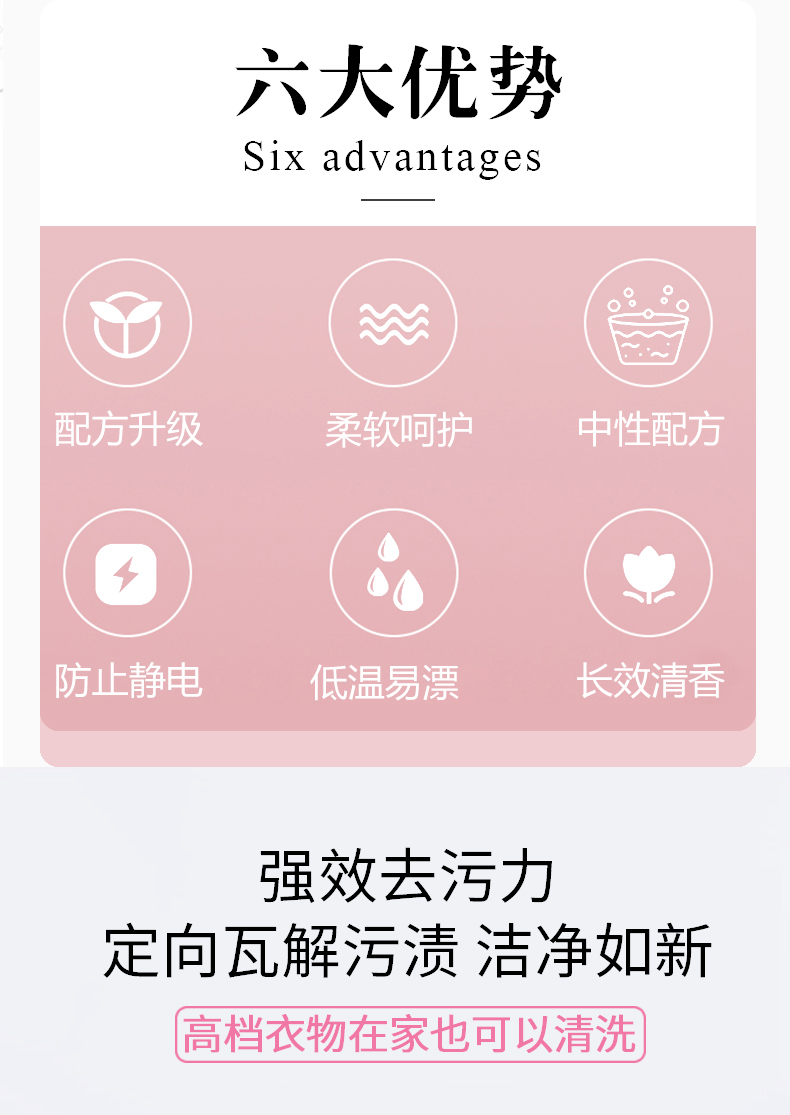 六大优势
Six advantages

配方升级

柔软呵护

中性配方

防止静电

低温易漂

长效清香

强效去污力
定向瓦解污渍 洁净如新

高档衣物在家也可以清洗