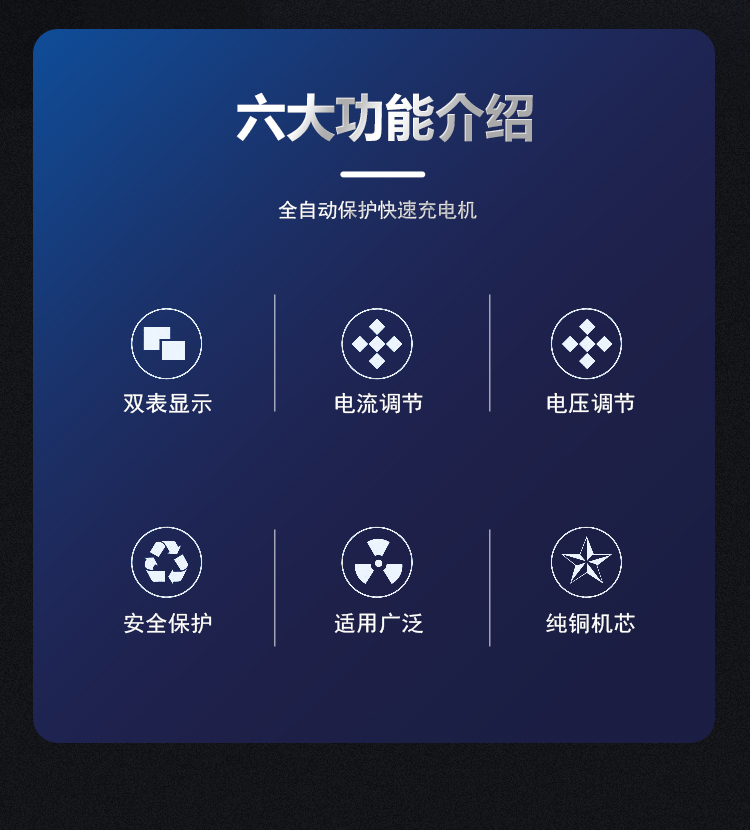 六大功能介绍

全自动保护快速充电机

双表显示

电流调节

电压调节

安全保护

适用广泛

纯铜机芯