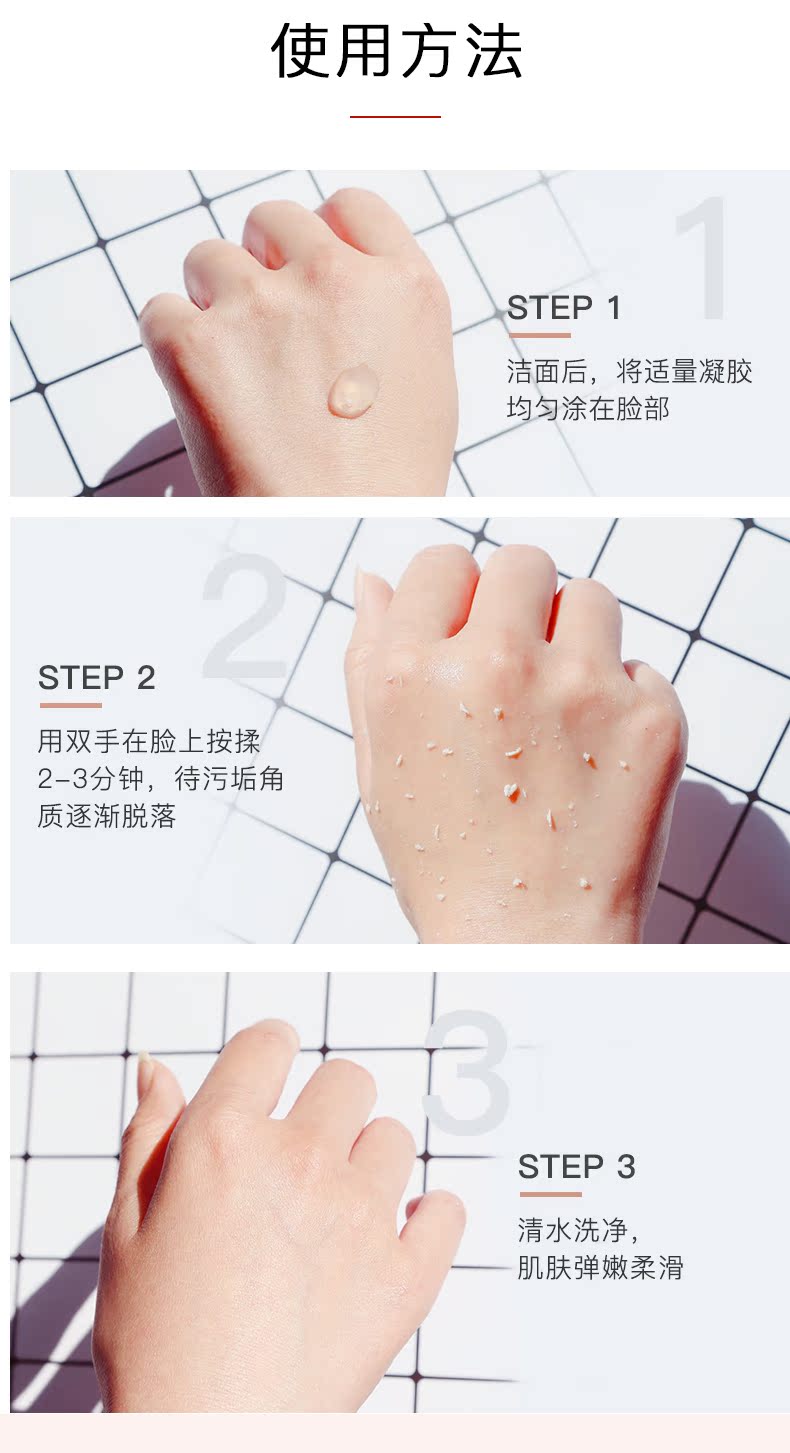 使用方法

1

STEP 1

洁面后，将适量凝胶均匀涂在脸部

2

STEP 2

用双手在脸上按揉2-3分钟，待污垢角质逐渐脱落

3

STEP 3

清水洗净，肌肤弹嫩柔滑