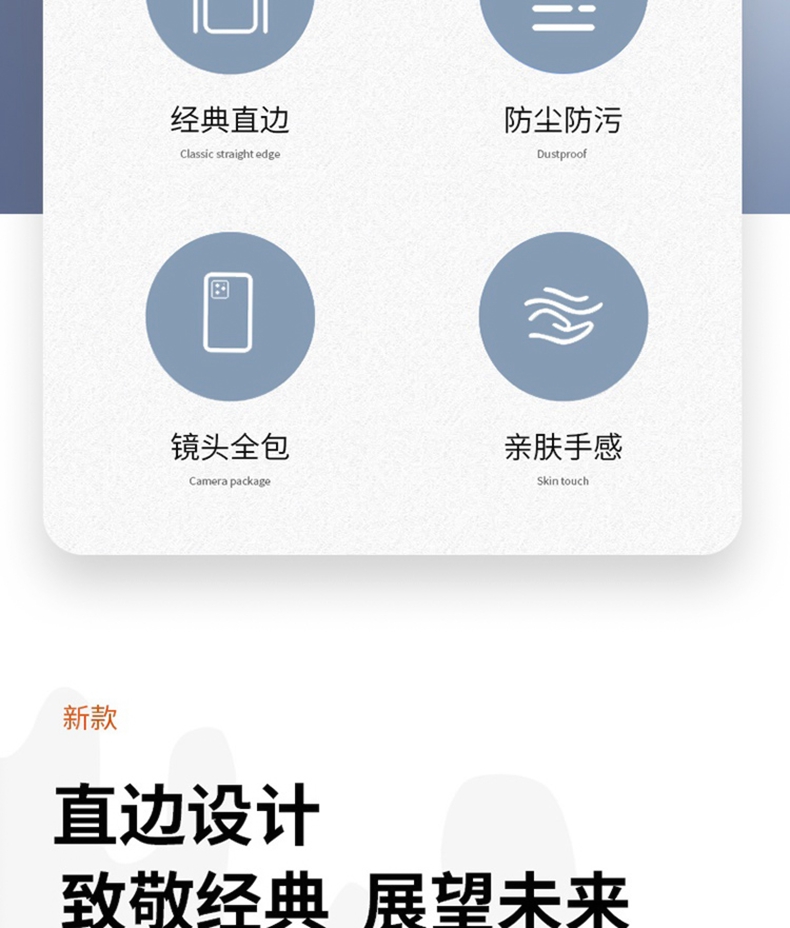 经典直边
Classic straight edge

防尘防污
Dustproof

镜头全包
Camera package

亲肤手感
Skin touch

新款

直边设计

致敬经典 展望未来