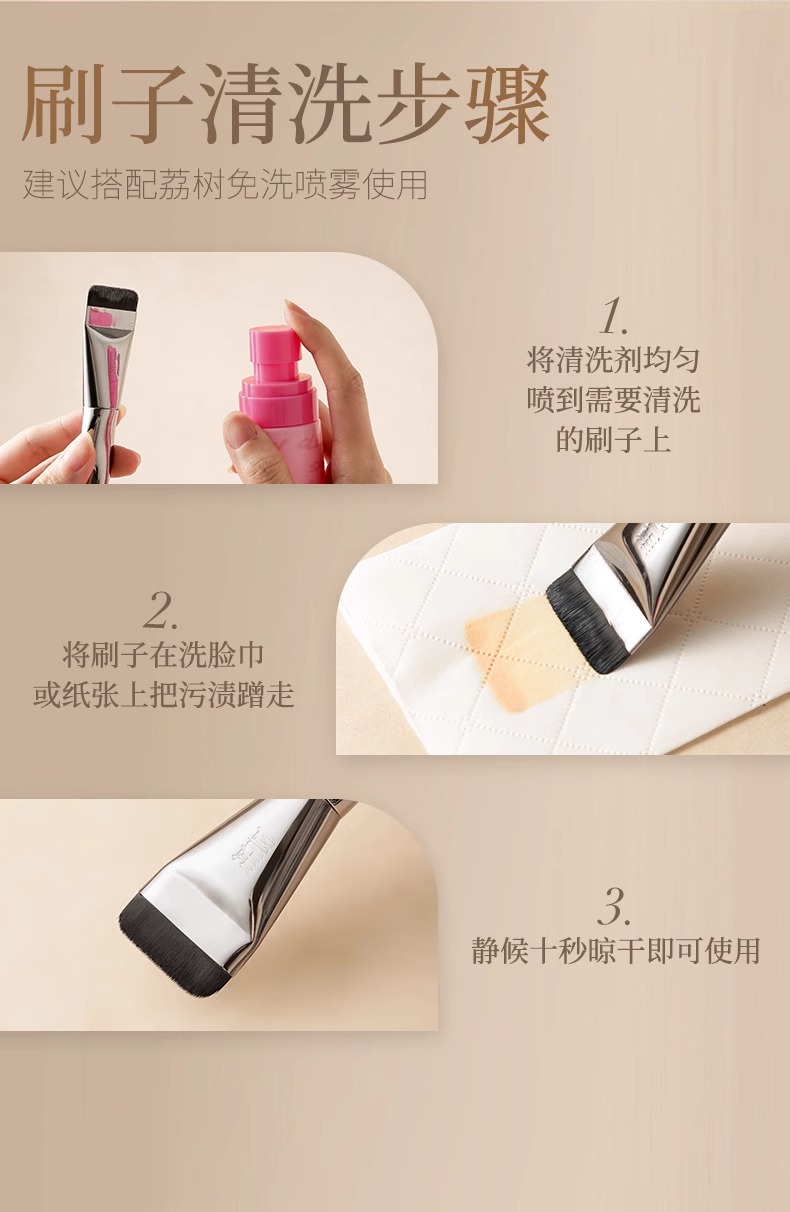 刷子清洗步骤

建议搭配荔树免洗喷雾使用

1.
将清洗剂均匀喷到需要清洗的刷子上

2.
将刷子在洗脸巾或纸张上把污渍蹭走

3.
静候十秒晾干即可使用