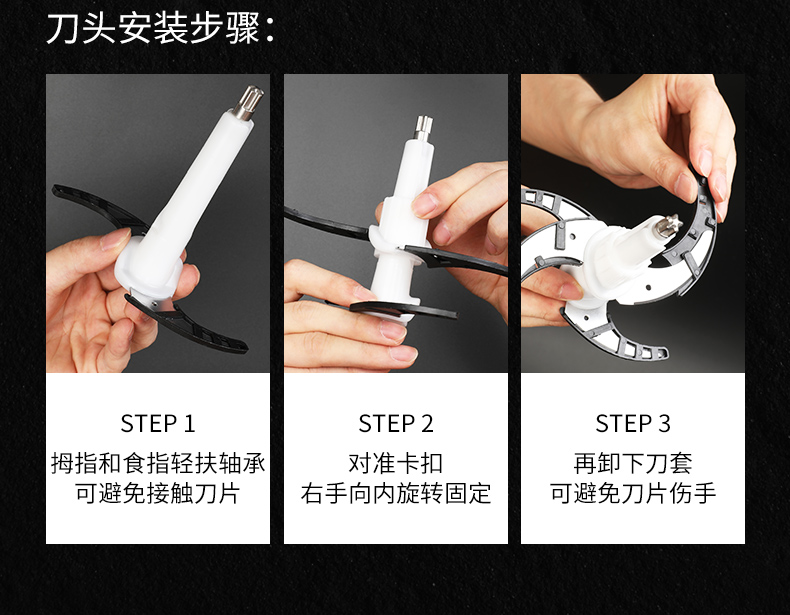 刀头安装步骤：

STEP 1
拇指和食指轻扶轴承
可避免接触刀片

STEP 2
对准卡扣
右手向内旋转固定

STEP 3
再卸下刀套
可避免刀片伤手