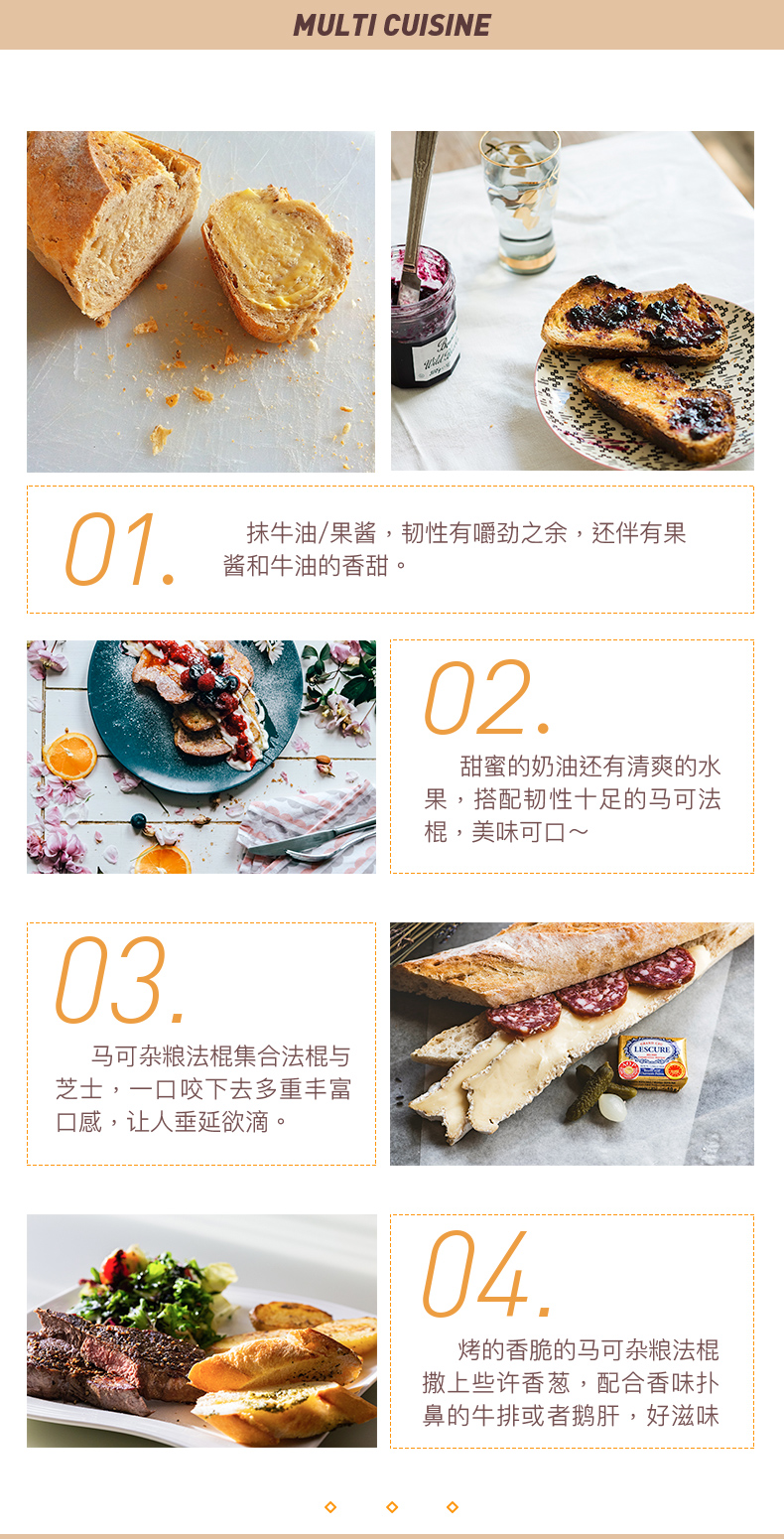 MULTI CUISINE

01.

抹牛油/果酱，韧性有嚼劲之余，还伴有果酱和牛油的香甜。

02.

甜蜜的奶油还有清爽的水果，搭配韧性十足的马可法棍，美味可口～

03.

马可杂粮法棍集合法棍与芝士，一口咬下去多重丰富口感，让人垂延欲滴。

LESCURE

04.

烤的香脆的马可杂粮法棍撒上些许香葱，配合香味扑鼻的牛排或者鹅肝，好滋味