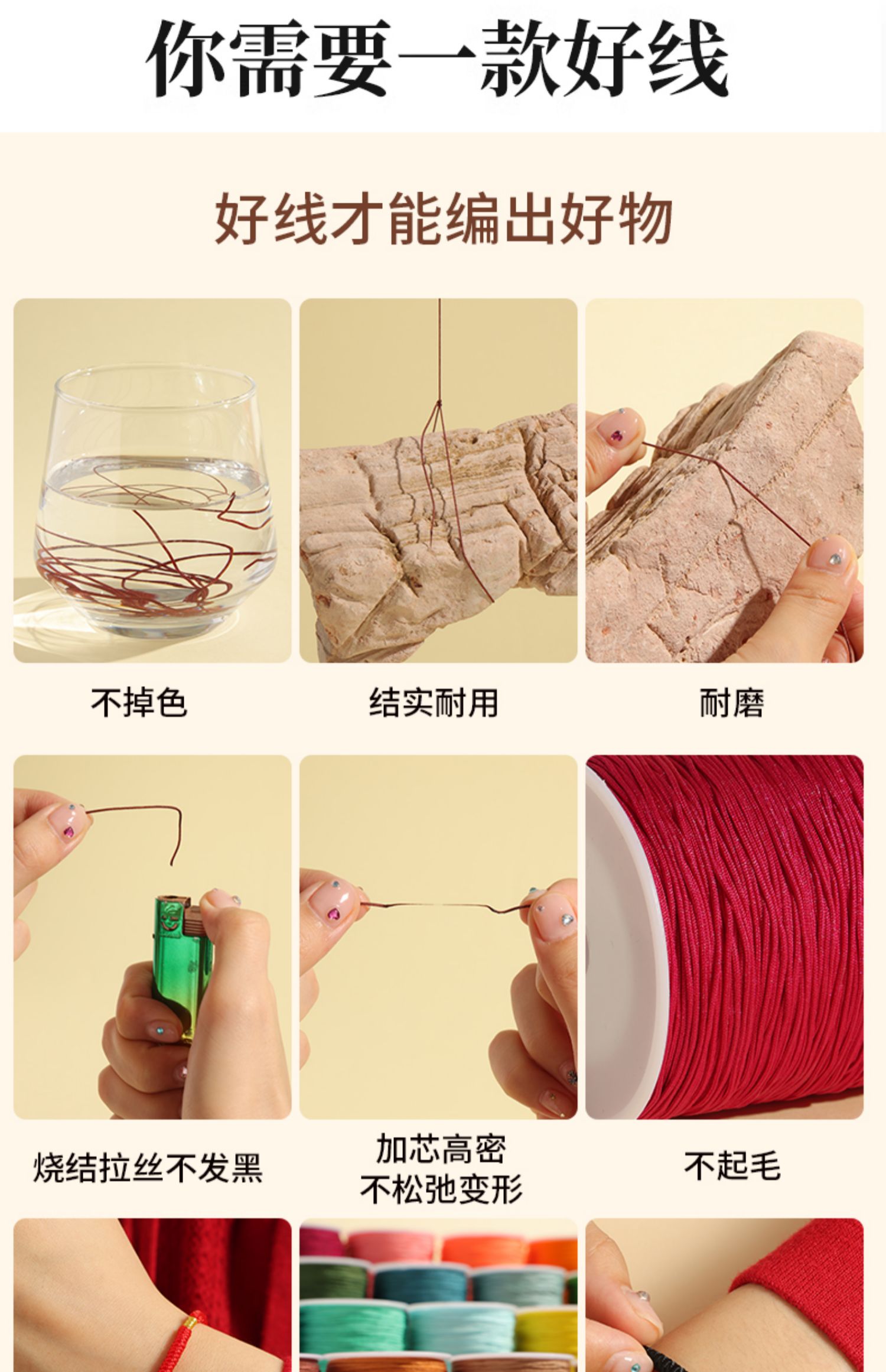 你需要一款好线

好线才能编出好物

不掉色

结实耐用

耐磨

烧结拉丝不发黑

加芯高密
不松弛变形

不起毛