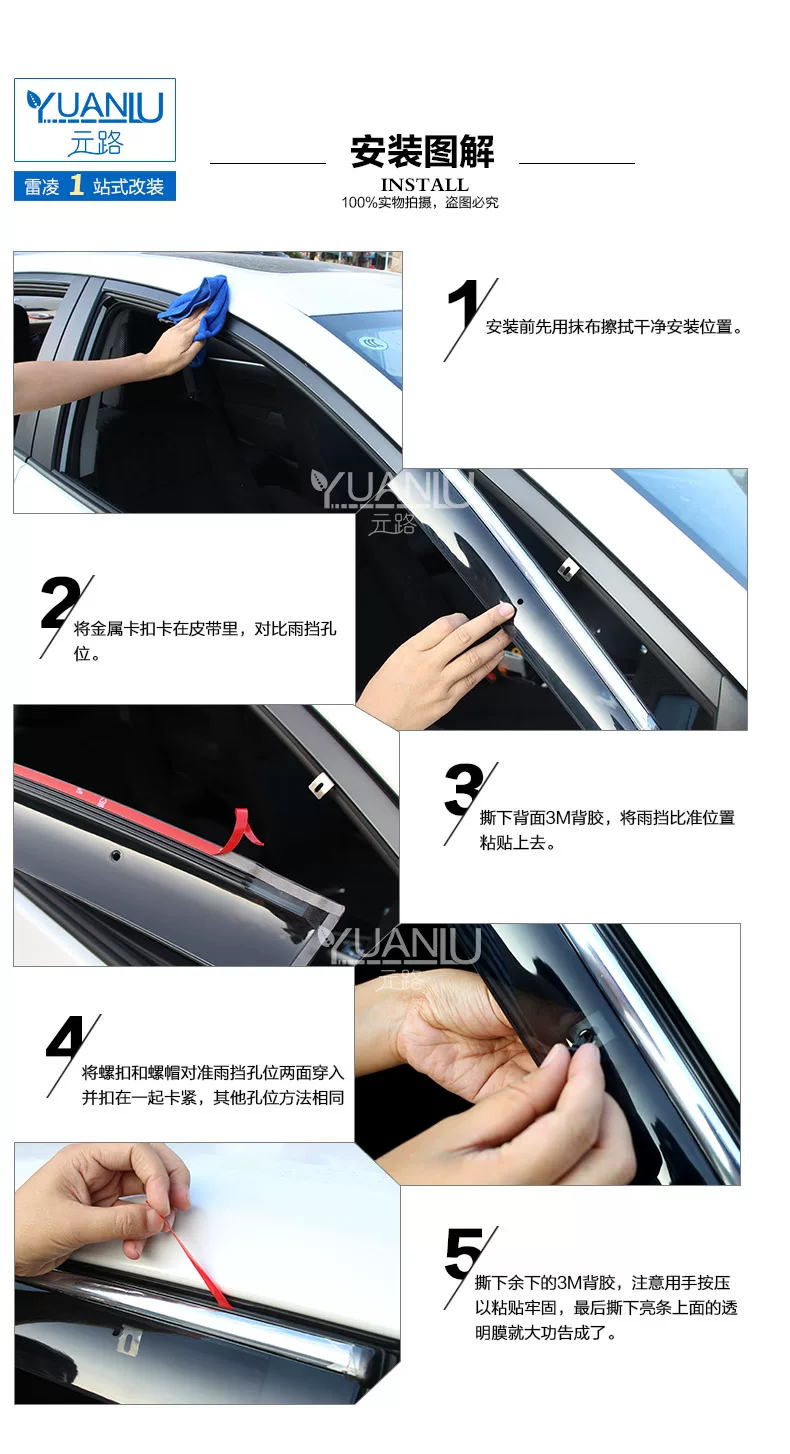 YUANLU
元路
雷凌 1 站式改装

安装图解
INSTALL
100%实物拍摄，盗图必究

1
安装前先用抹布擦拭干净安装位置。

YUANLU
元路

2
将金属卡扣卡在皮带里，对比雨挡孔位。

3
撕下背面3M背胶，将雨挡比准位置粘贴上去。

YUANLU
元路

4
将螺扣和螺帽对准雨挡孔位两面穿入并扣在一起卡紧，其他孔位方法相同

5
撕下余下的3M背胶，注意用手按压以粘贴牢固，最后撕下亮条上面的透明膜就大功告成了。