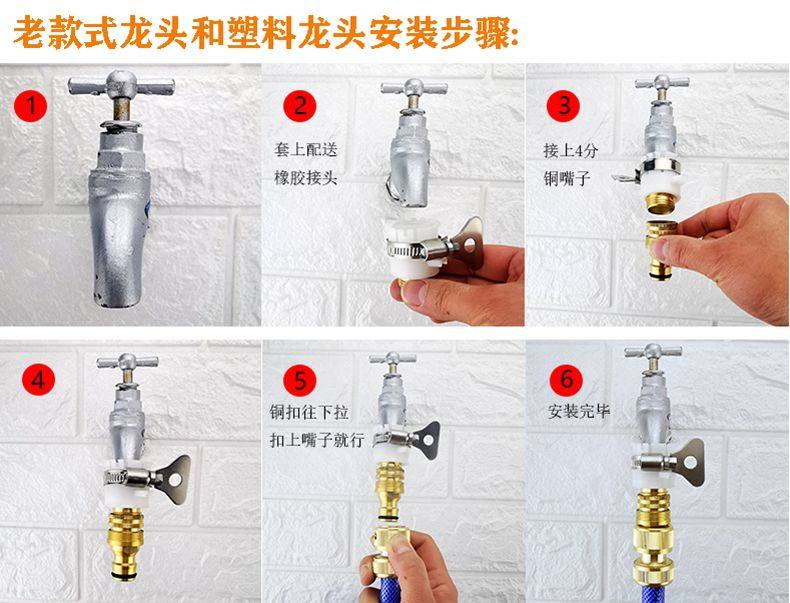 老款式龙头和塑料龙头安装步骤:

1

2
套上配送
橡胶接头

3
接上4分
铜嘴子

4

5
铜扣往下拉
扣上嘴子就行

6
安装完毕