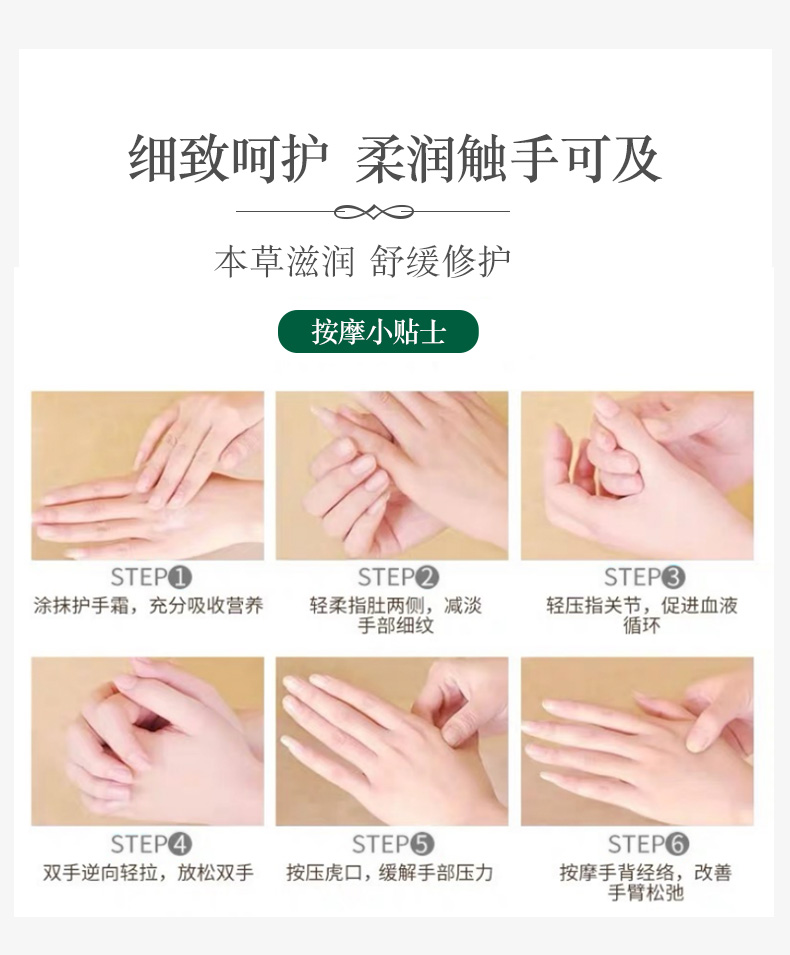 细致呵护 柔润触手可及

本草滋润 舒缓修护

按摩小贴士

STEP❶
涂抹护手霜，充分吸收营养

STEP❷
轻柔指肚两侧，减淡手部细纹

STEP❸
轻压指关节，促进血液循环

STEP❹
双手逆向轻拉，放松双手

STEP❺
按压虎口，缓解手部压力

STEP❻
按摩手背经络，改善手臂松弛