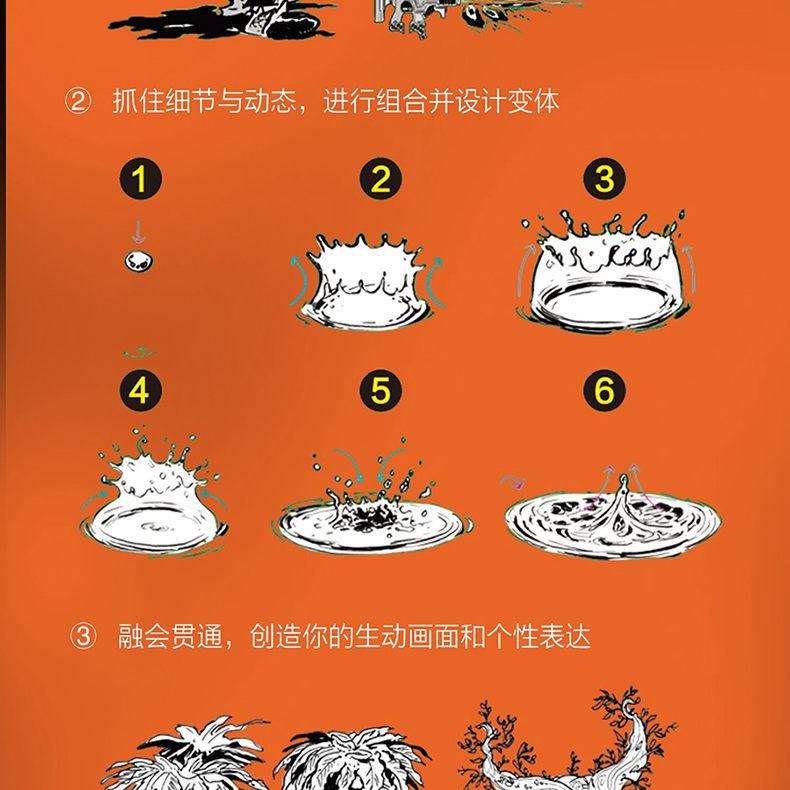 ② 抓住细节与动态，进行组合并设计变体

1

2

3

4

5

6

③ 融会贯通，创造你的生动画面和个性表达