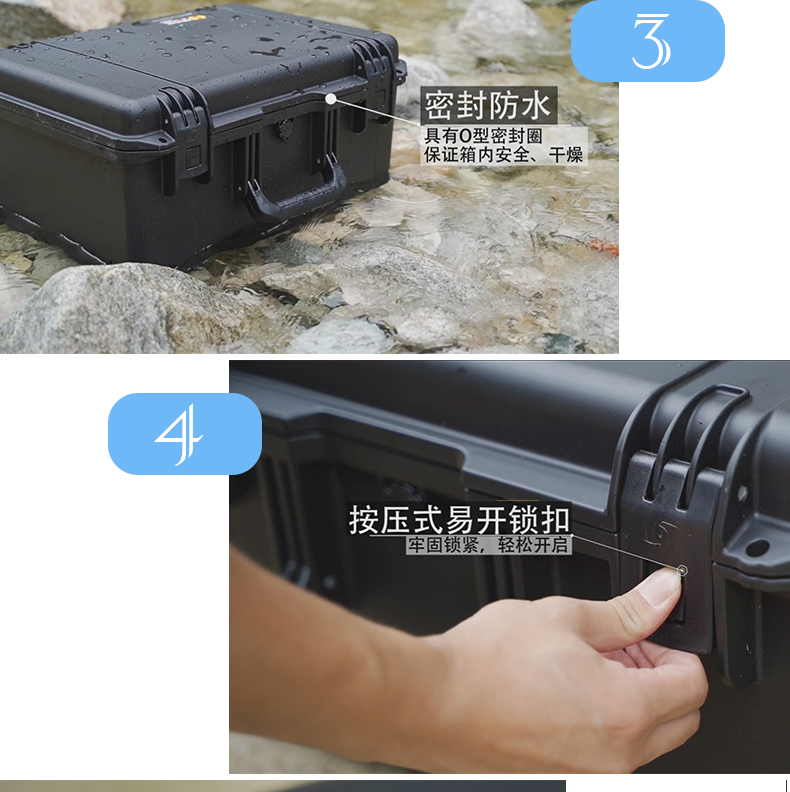 3

密封防水
具有O型密封圈
保证箱内安全、干燥

4

按压式易开锁扣
牢固锁紧，轻松开启