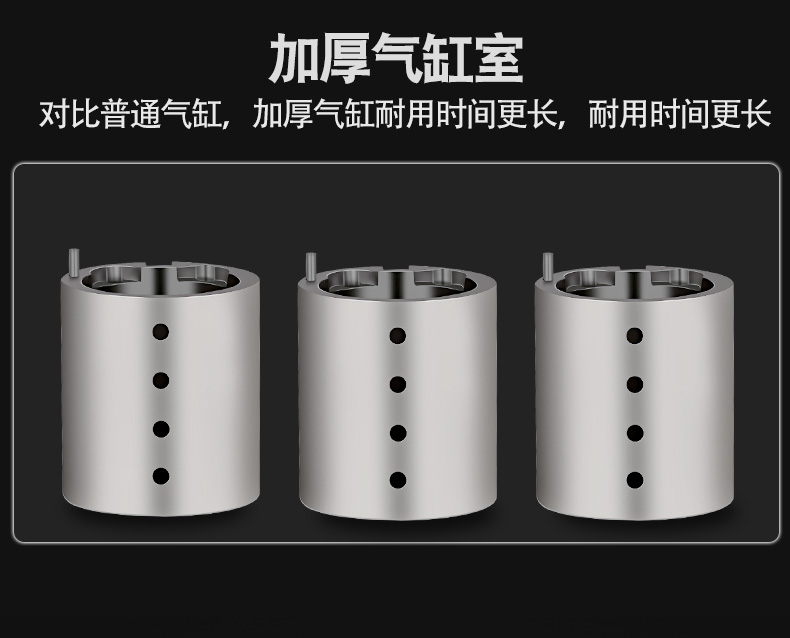 加厚气缸室

对比普通气缸，加厚气缸耐用时间更长，耐用时间更长