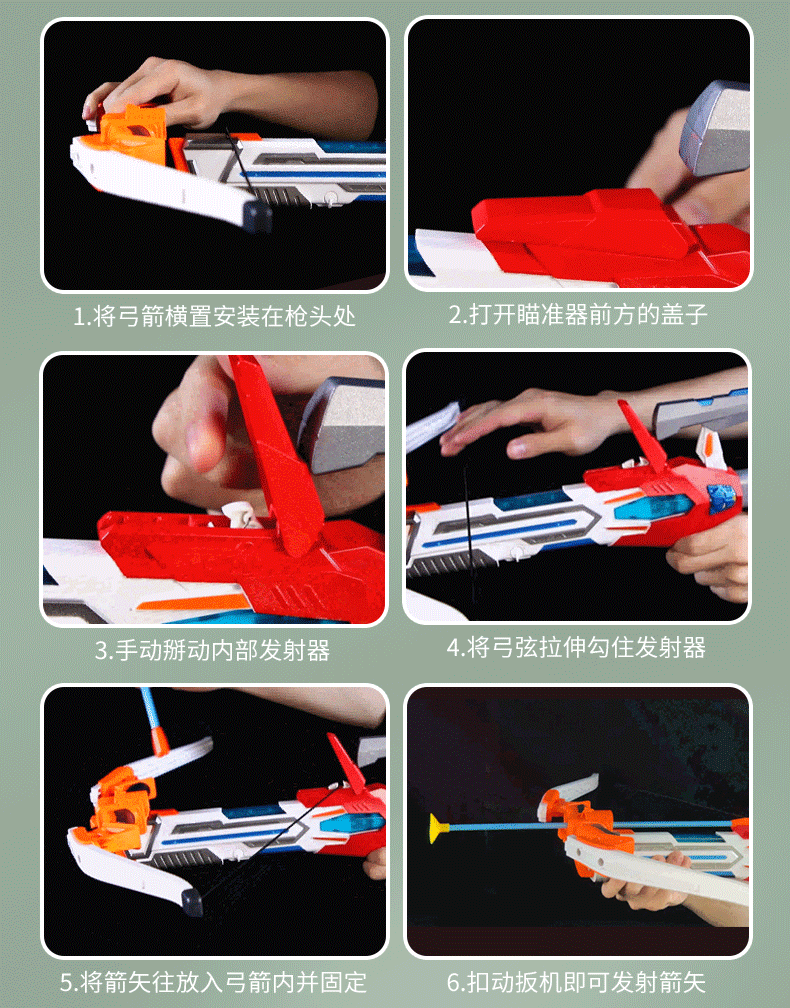 1.将弓箭横置安装在枪头处

2.打开瞄准器前方的盖子

3.手动掰动内部发射器

4.将弓弦拉伸勾住发射器

5.将箭矢往放入弓箭内并固定

6.扣动扳机即可发射箭矢