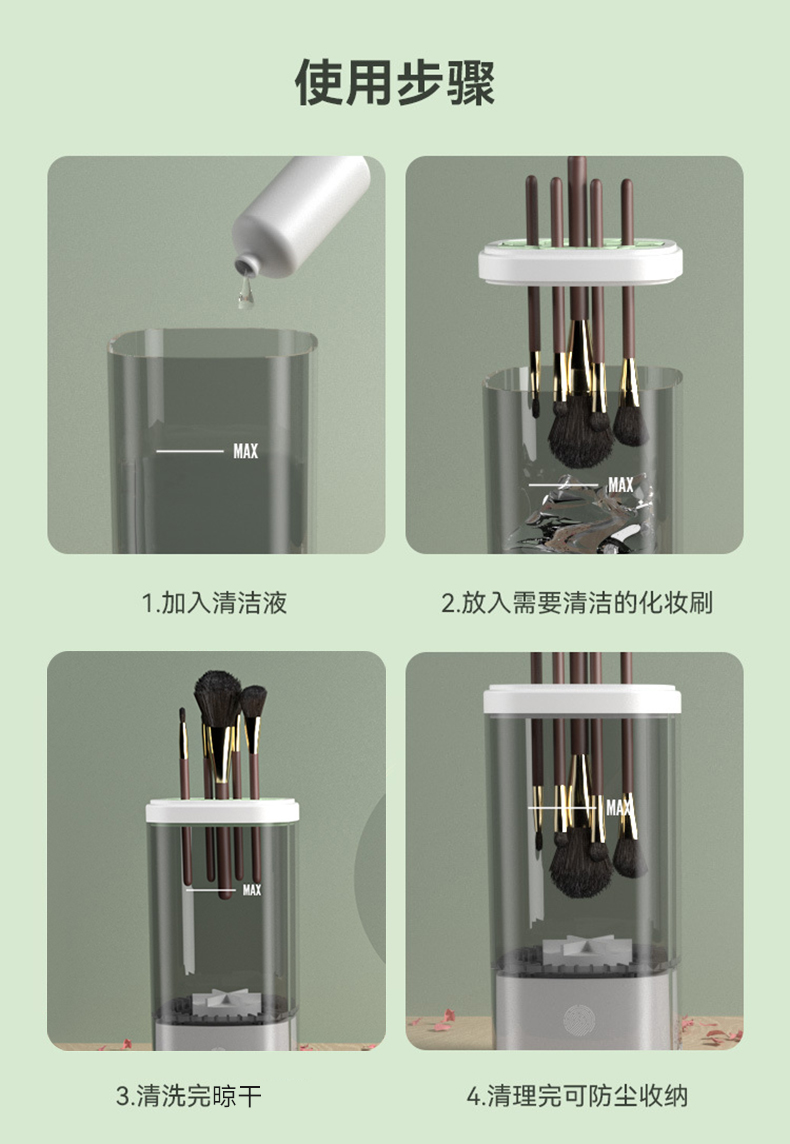 使用步骤

MAX

MAX

1.加入清洁液

2.放入需要清洁的化妆刷

MAX

MAX

3.清洗完晾干

4.清理完可防尘收纳