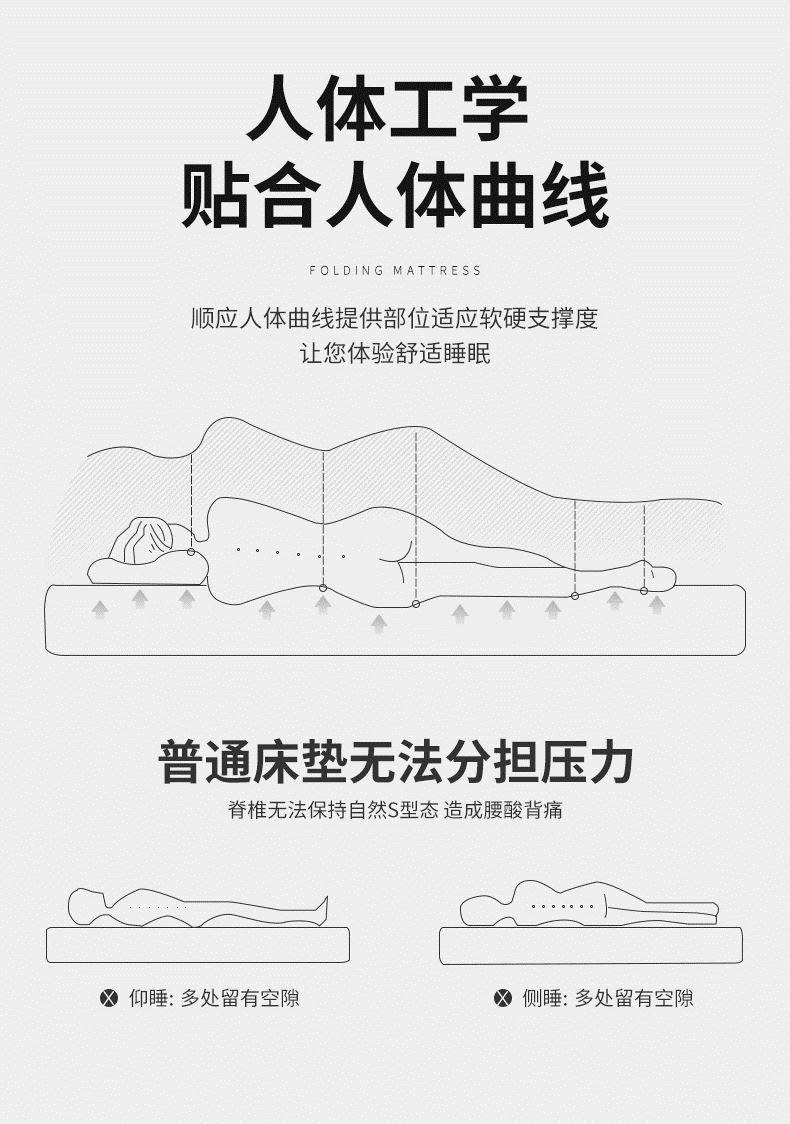 人体工学
贴合人体曲线

FOLDING MATTRESS

顺应人体曲线提供部位适应软硬支撑度
让您体验舒适睡眠

普通床垫无法分担压力
脊椎无法保持自然S型态 造成腰酸背痛

仰睡: 多处留有空隙

侧睡: 多处留有空隙