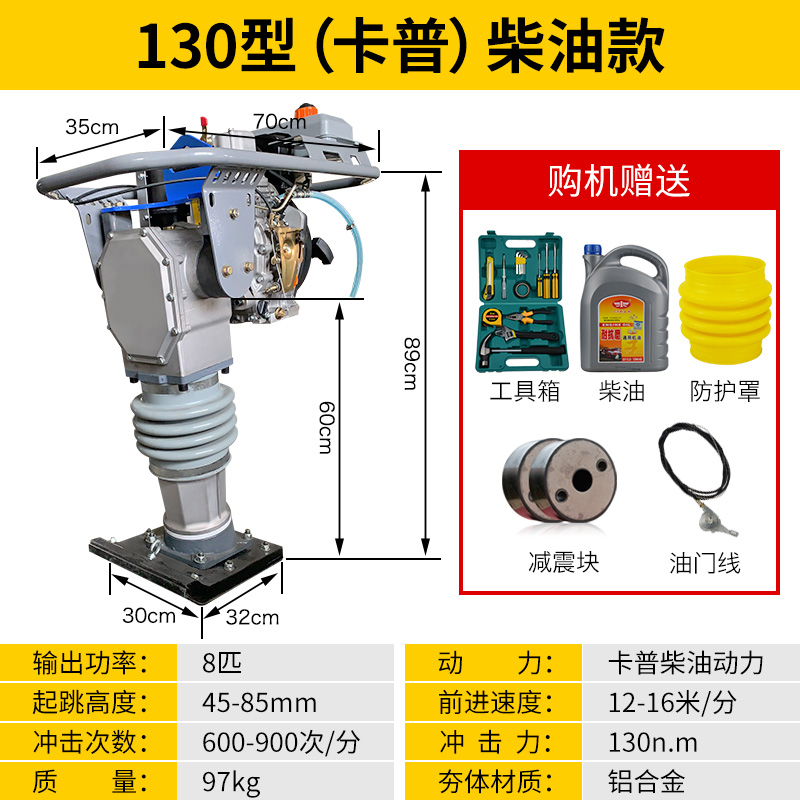 130型（卡普）柴油款

35cm
70cm
89cm
60cm
30cm
32cm

购机赠送

工具箱
柴油
防护罩
减震块
油门线

| 输出功率： | 8匹 | 动　　力： | 卡普柴油动力 |
|---|---|---|---|
| 起跳高度： | 45-85mm | 前进速度： | 12-16米/分 |
| 冲击次数： | 600-900次/分 | 冲 击 力： | 130n.m |
| 质　　量： | 97kg | 夯体材质： | 铝合金 |