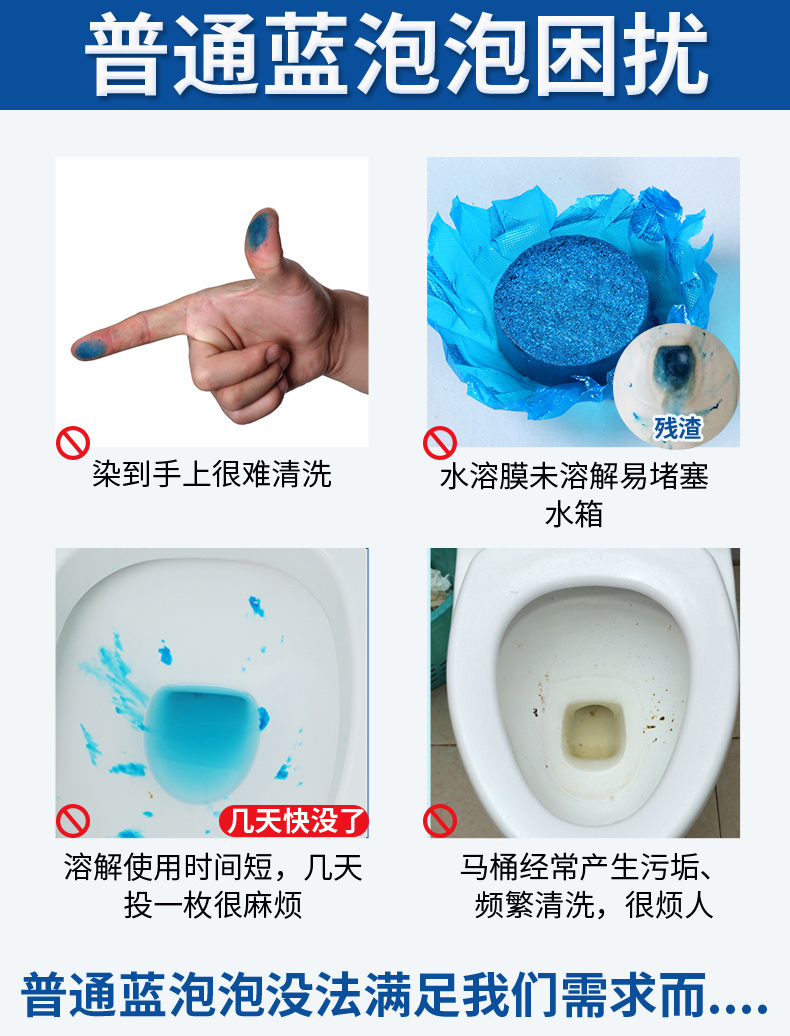 普通蓝泡泡困扰

染到手上很难清洗

残渣

水溶膜未溶解易堵塞水箱

几天快没了

溶解使用时间短，几天投一枚很麻烦

马桶经常产生污垢、频繁清洗，很烦人

普通蓝泡泡没法满足我们需求而....