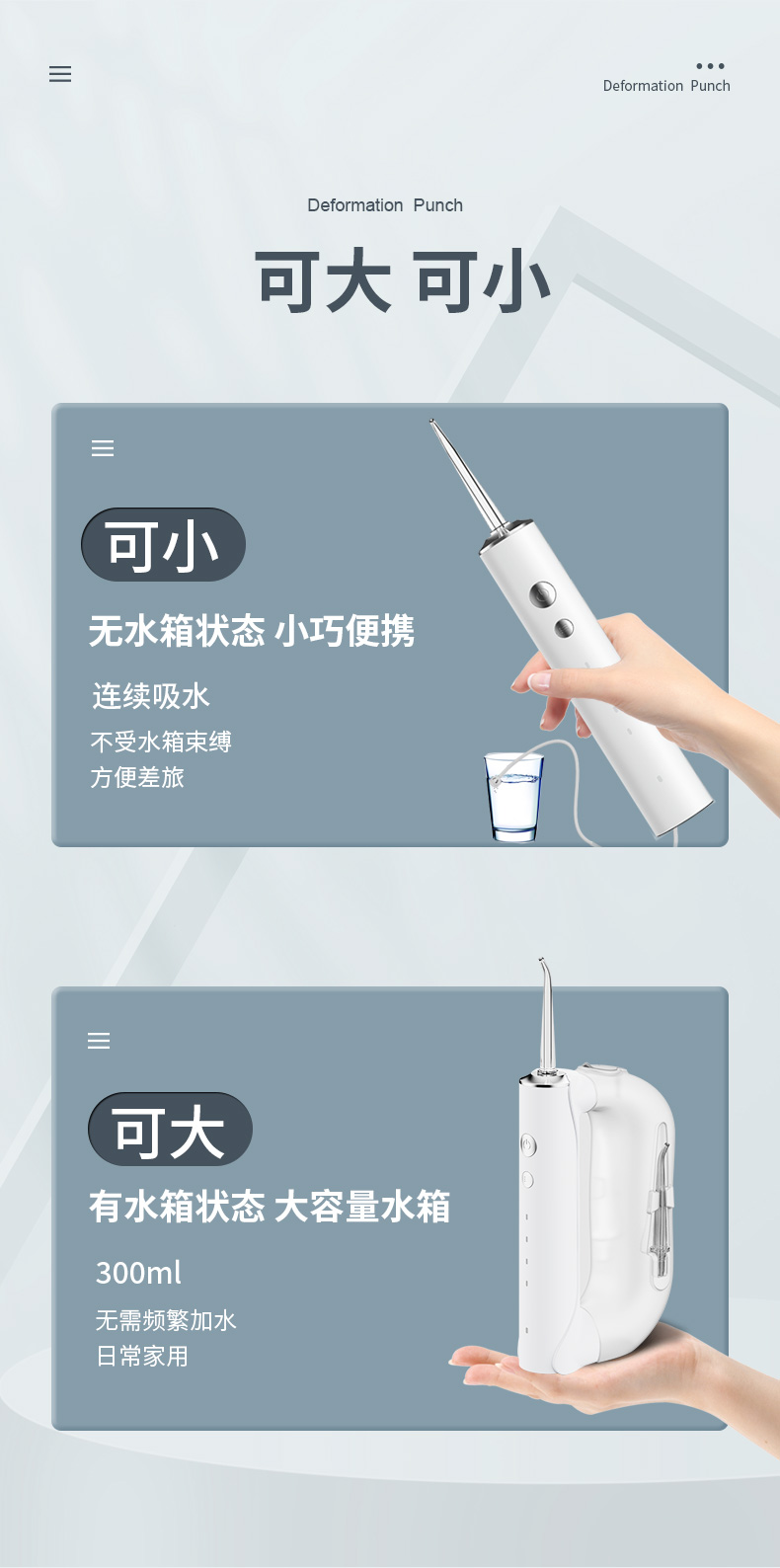 Deformation Punch

Deformation Punch

可大 可小

可小

无水箱状态 小巧便携

连续吸水

不受水箱束缚
方便差旅

可大

有水箱状态 大容量水箱

300ml

无需频繁加水
日常家用