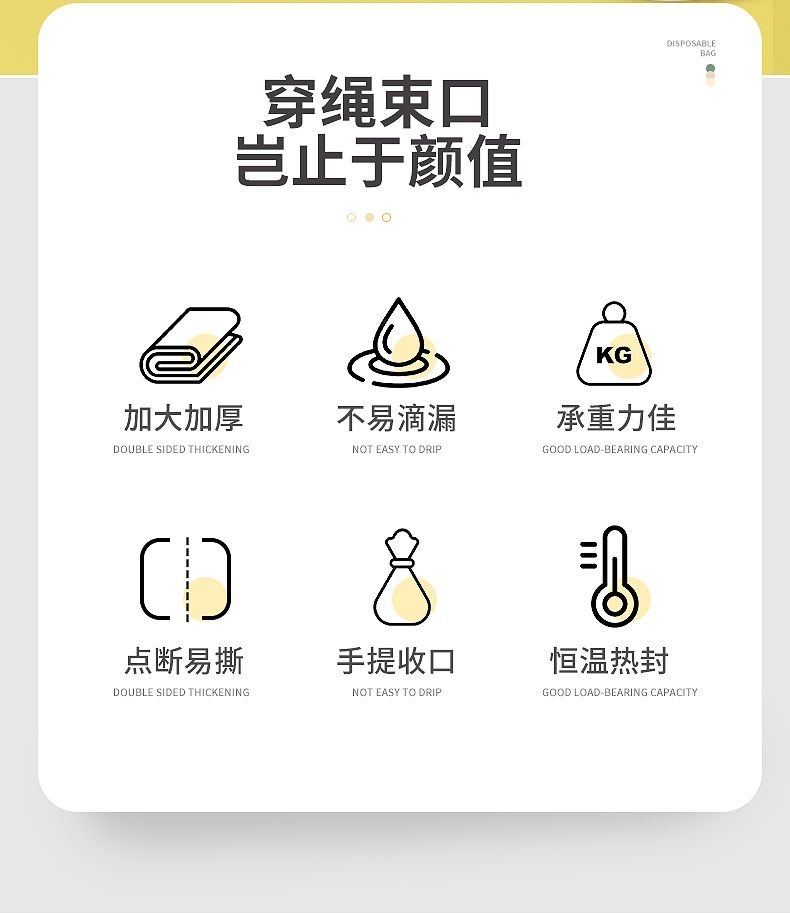 DISPOSABLE
BAG

穿绳束口
岂止于颜值

KG

加大加厚
DOUBLE SIDED THICKENING

不易滴漏
NOT EASY TO DRIP

承重力佳
GOOD LOAD-BEARING CAPACITY

点断易撕
DOUBLE SIDED THICKENING

手提收口
NOT EASY TO DRIP

恒温热封
GOOD LOAD-BEARING CAPACITY