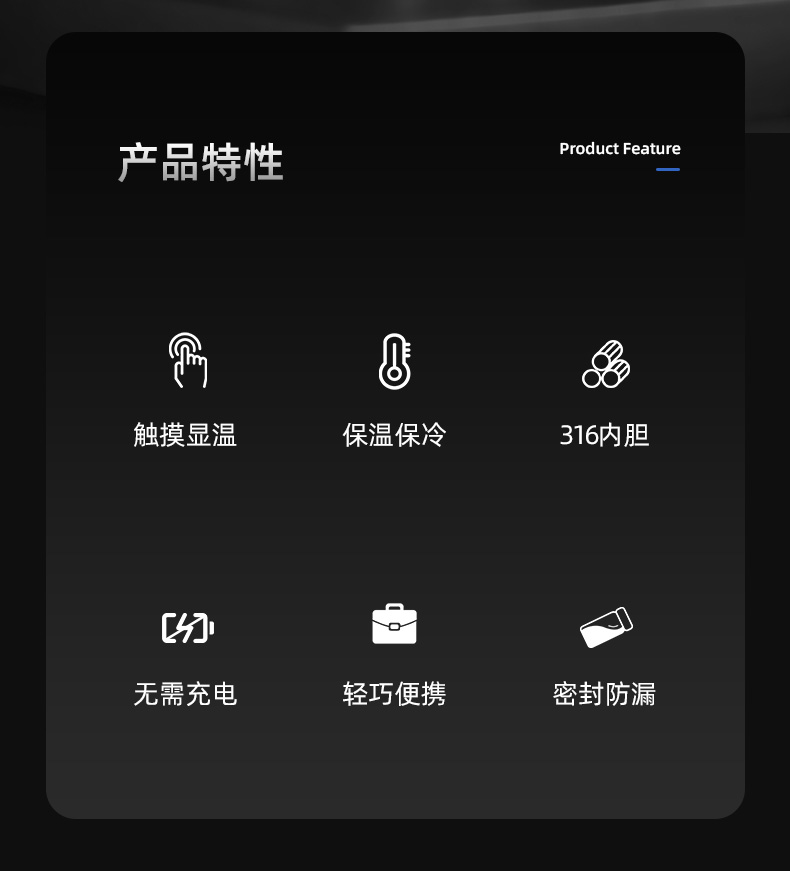 产品特性

Product Feature

触摸显温

保温保冷

316内胆

无需充电

轻巧便携

密封防漏