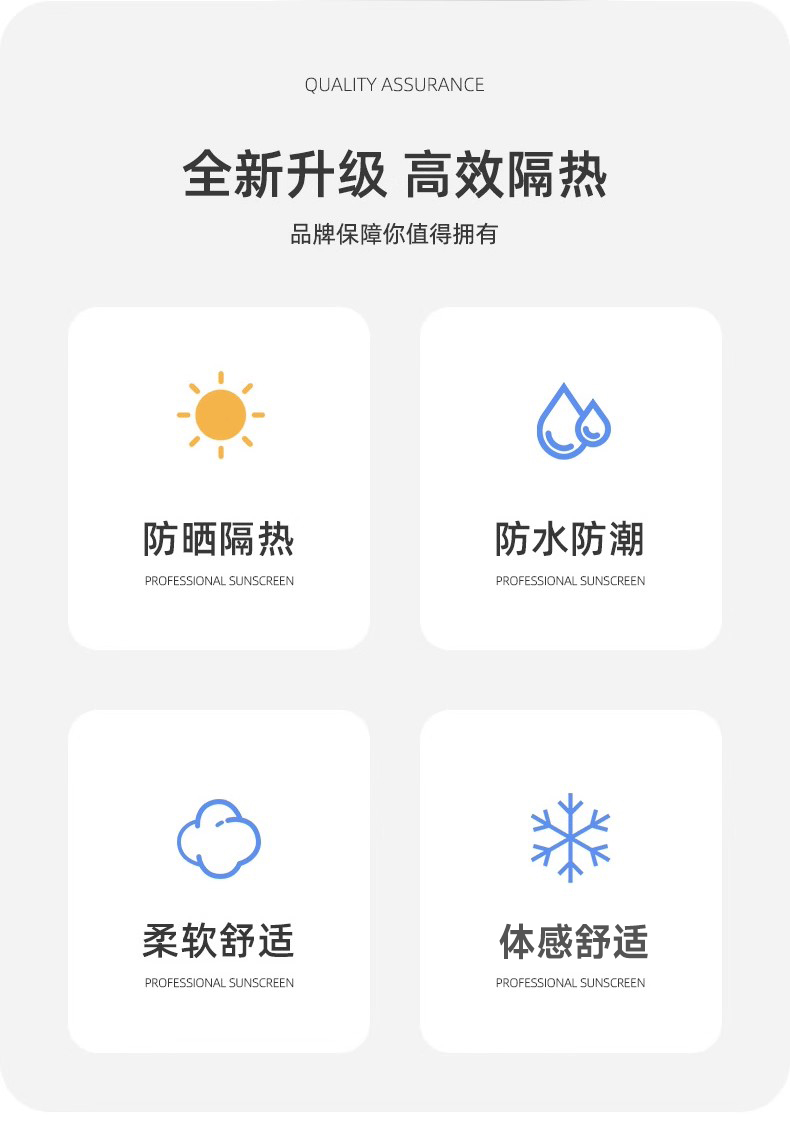 QUALITY ASSURANCE

全新升级 高效隔热

品牌保障你值得拥有

防晒隔热

PROFESSIONAL SUNSCREEN

防水防潮

PROFESSIONAL SUNSCREEN

柔软舒适

PROFESSIONAL SUNSCREEN

体感舒适

PROFESSIONAL SUNSCREEN