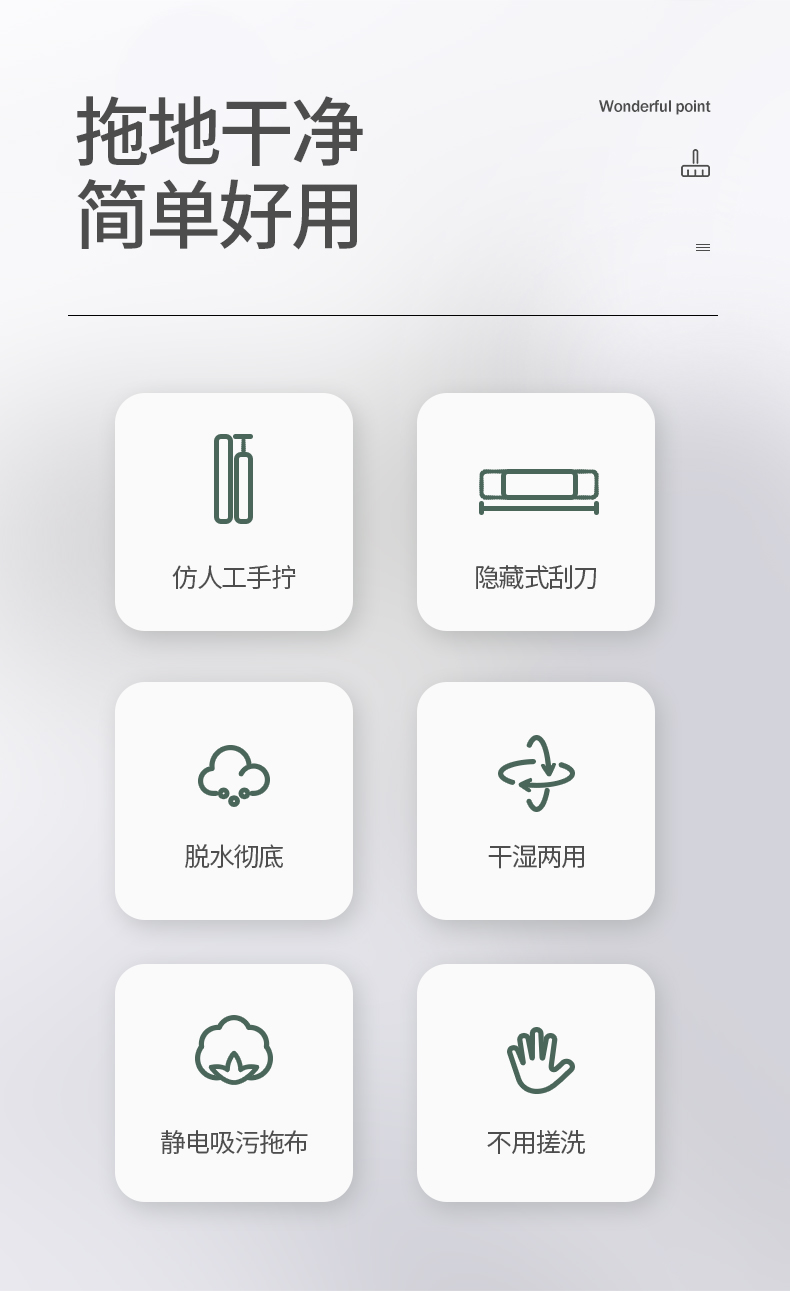 拖地干净
简单好用

Wonderful point

仿人工手拧

隐藏式刮刀

脱水彻底

干湿两用

静电吸污拖布

不用搓洗