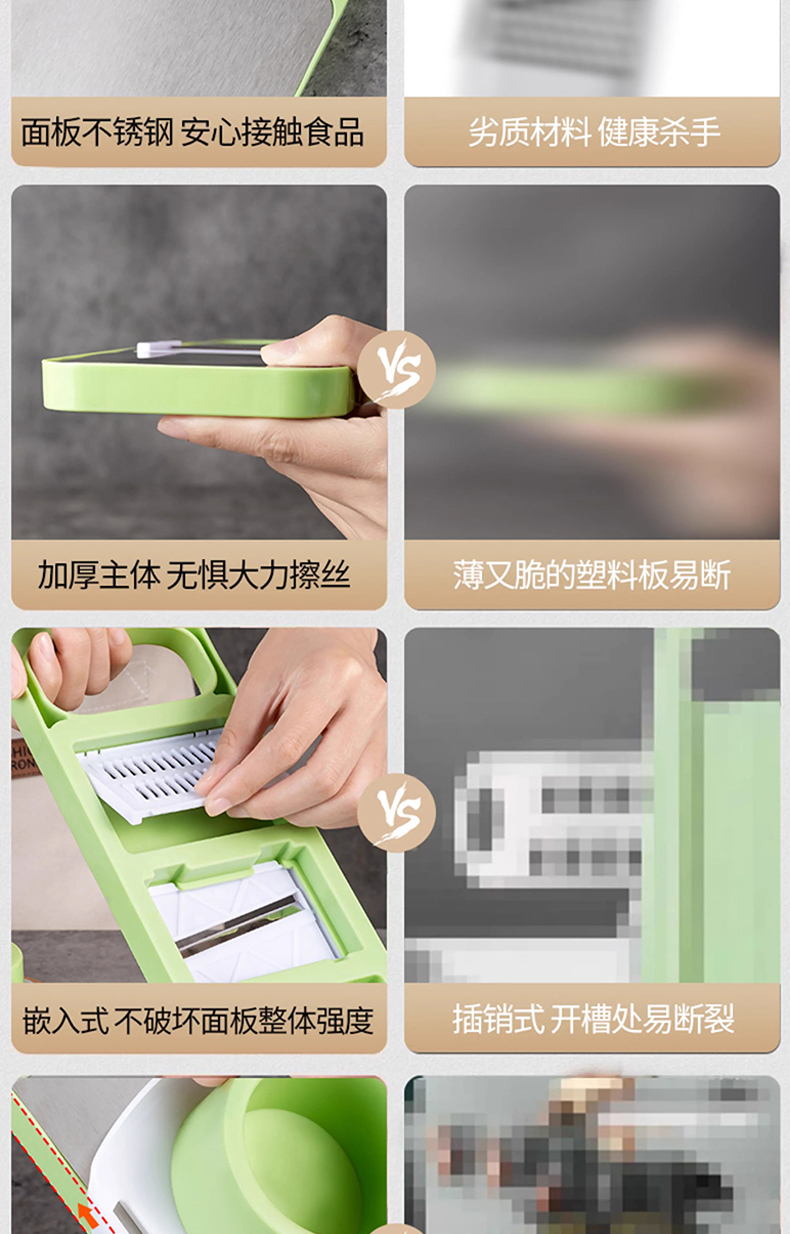 面板不锈钢 安心接触食品

劣质材料 健康杀手

VS

加厚主体 无惧大力擦丝

薄又脆的塑料板易断

VS

嵌入式 不破坏面板整体强度

插销式 开槽处易断裂