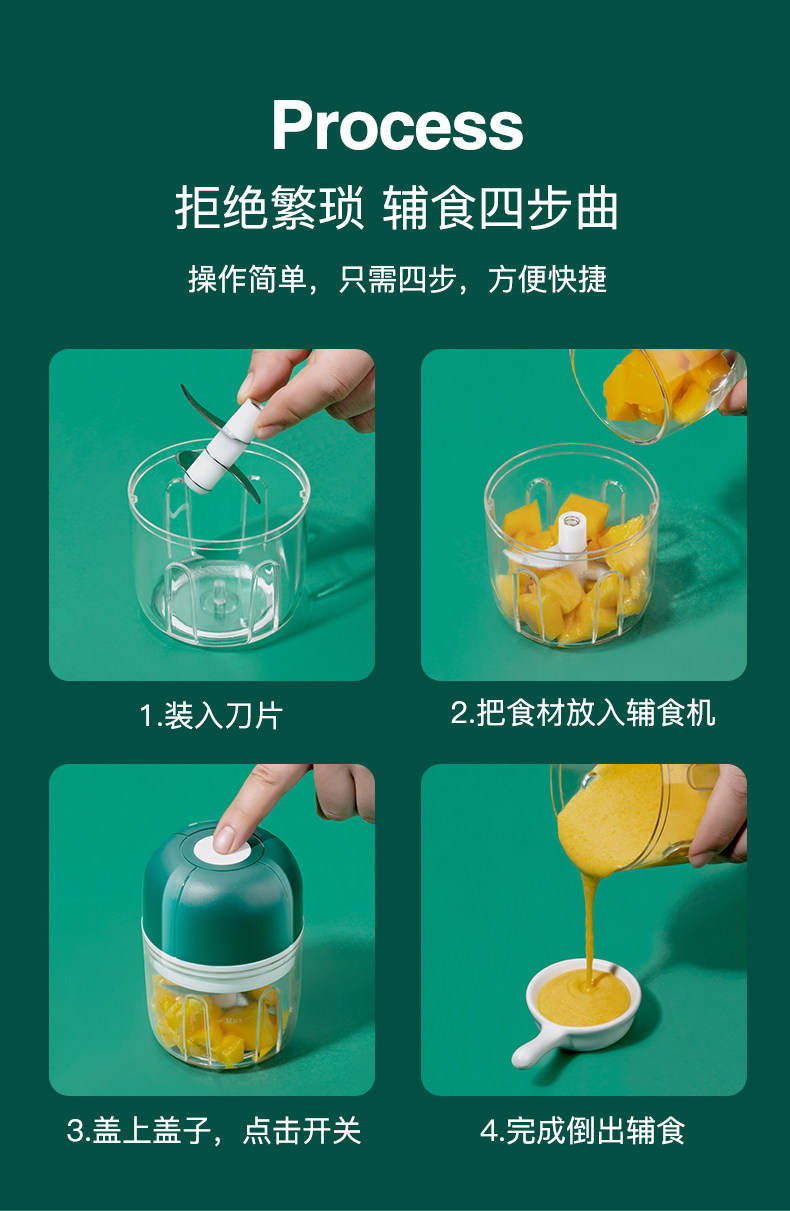 Process

拒绝繁琐 辅食四步曲

操作简单，只需四步，方便快捷

1.装入刀片

2.把食材放入辅食机

3.盖上盖子，点击开关

4.完成倒出辅食