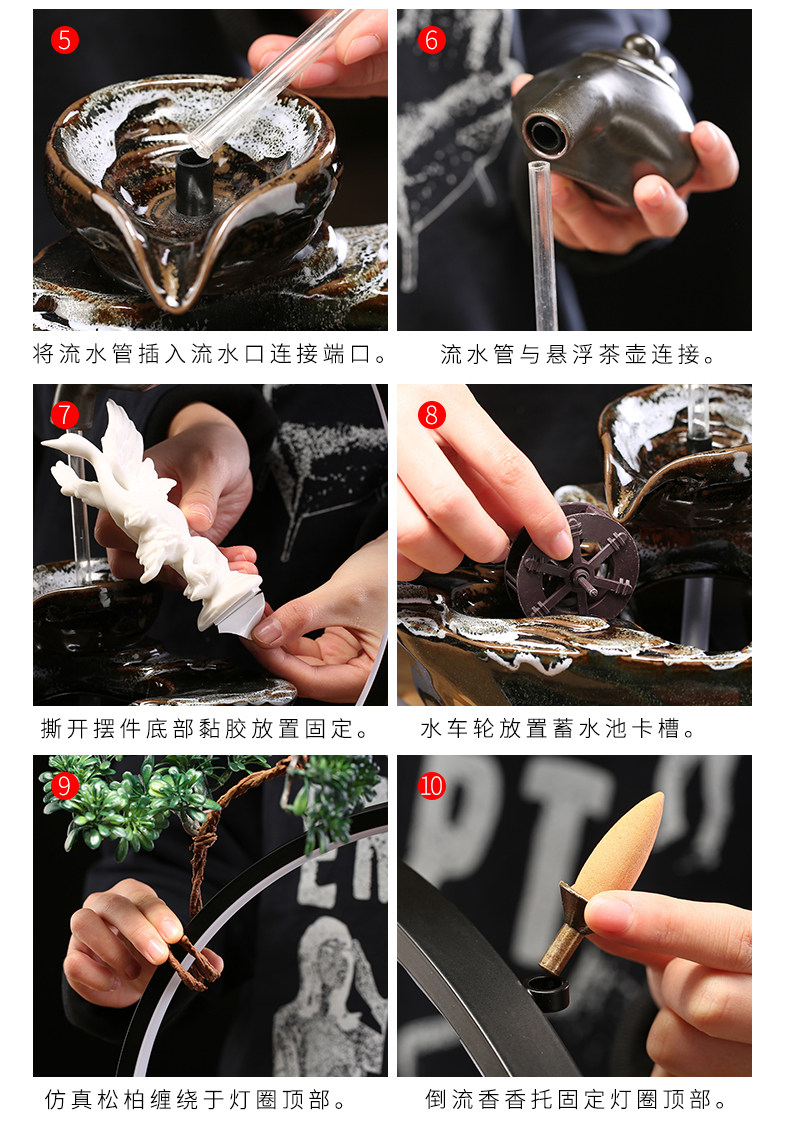 5

将流水管插入流水口连接端口。

6

流水管与悬浮茶壶连接。

7

撕开摆件底部黏胶放置固定。

8

水车轮放置蓄水池卡槽。

9

仿真松柏缠绕于灯圈顶部。

10

倒流香香托固定灯圈顶部。